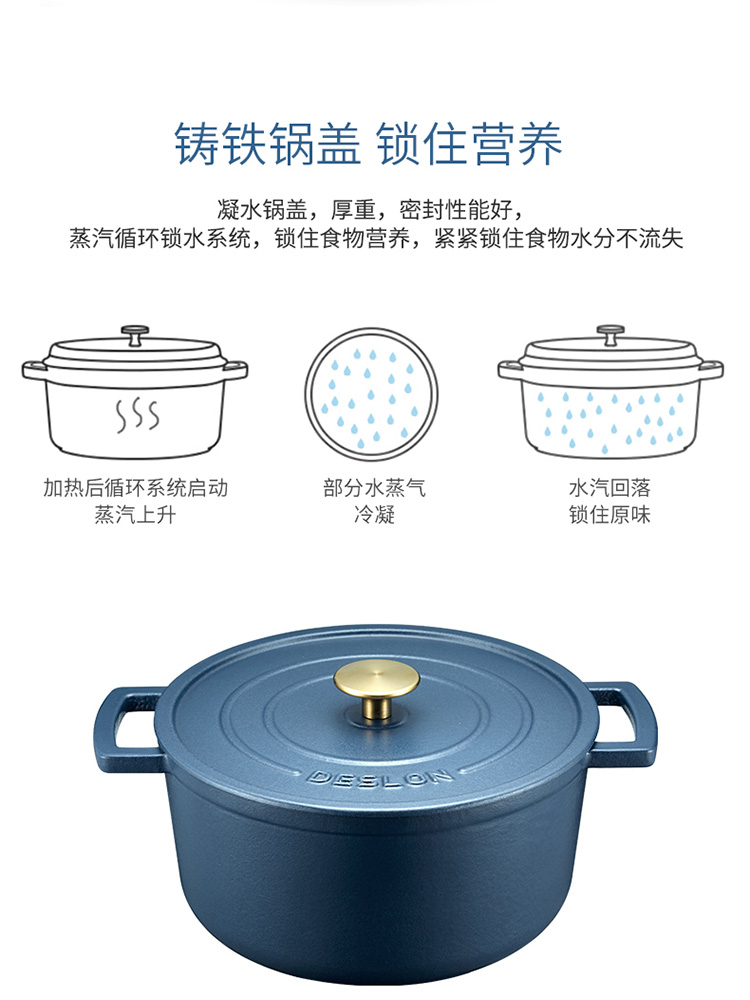 铸铁锅盖 锁住营养

凝水锅盖，厚重，密封性能好，
蒸汽循环锁水系统，锁住食物营养，紧紧锁住食物水分不流失

加热后循环系统启动
蒸汽上升

部分水蒸气
冷凝

水汽回落
锁住原味

DESLON