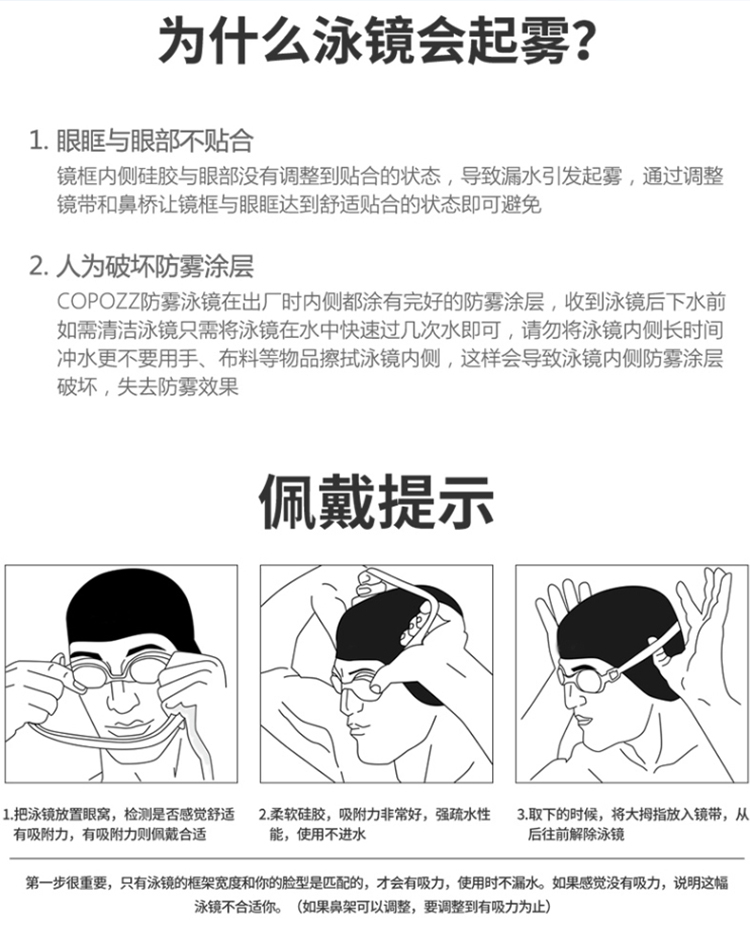 为什么泳镜会起雾?

1. 眼眶与眼部不贴合
镜框内侧硅胶与眼部没有调整到贴合的状态，导致漏水引发起雾，通过调整镜带和鼻桥让镜框与眼眶达到舒适贴合的状态即可避免

2. 人为破坏防雾涂层
COPOZZ防雾泳镜在出厂时内侧都涂有完好的防雾涂层，收到泳镜后下水前如需清洁泳镜只需将泳镜在水中快速过几次水即可，请勿将泳镜内侧长时间冲水更不要用手、布料等物品擦拭泳镜内侧，这样会导致泳镜内侧防雾涂层破坏，失去防雾效果

佩戴提示

1.把泳镜放置眼窝，检测是否感觉舒适有吸附力，有吸附力则佩戴合适

2.柔软硅胶，吸附力非常好，强疏水性能，使用不进水

3.取下的时候，将大拇指放入镜带，从后往前解除泳镜

第一步很重要，只有泳镜的框架宽度和你的脸型是匹配的，才会有吸力，使用时不漏水。如果感觉没有吸力，说明这幅泳镜不合适你。（如果鼻架可以调整，要调整到有吸力为止）