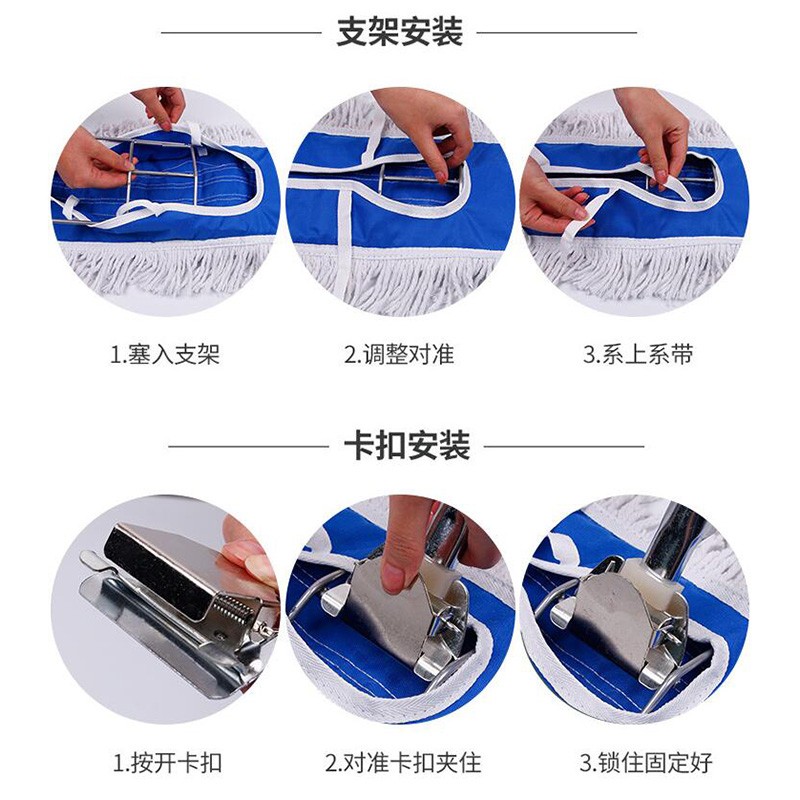 支架安装

1.塞入支架

2.调整对准

3.系上系带

卡扣安装

1.按开卡扣

2.对准卡扣夹住

3.锁住固定好