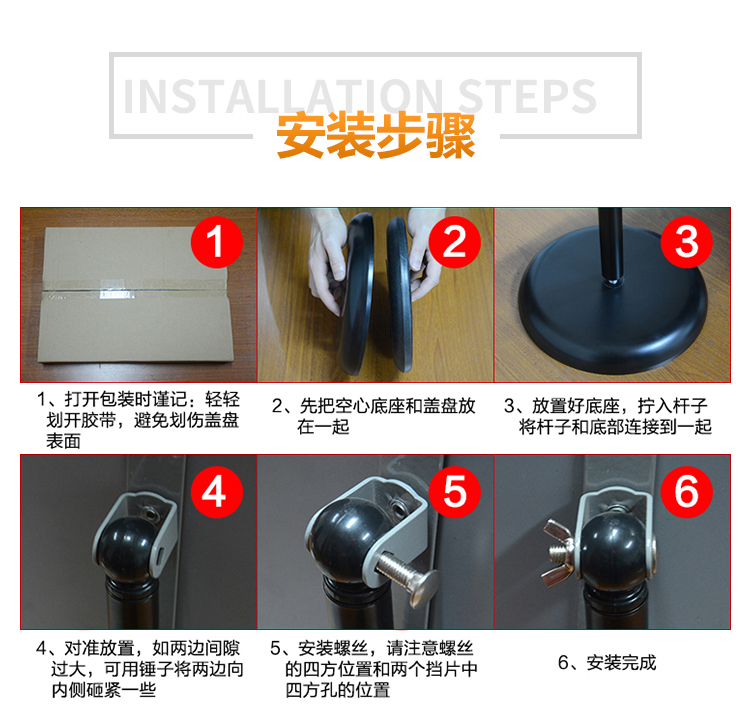 INSTALLATION STEPS
安装步骤

1

2

3

1、打开包装时谨记：轻轻划开胶带，避免划伤盖盘表面

2、先把空心底座和盖盘放在一起

3、放置好底座，拧入杆子将杆子和底部连接到一起

4

5

6

4、对准放置，如两边间隙过大，可用锤子将两边向内侧砸紧一些

5、安装螺丝，请注意螺丝的四方位置和两个挡片中四方孔的位置

6、安装完成