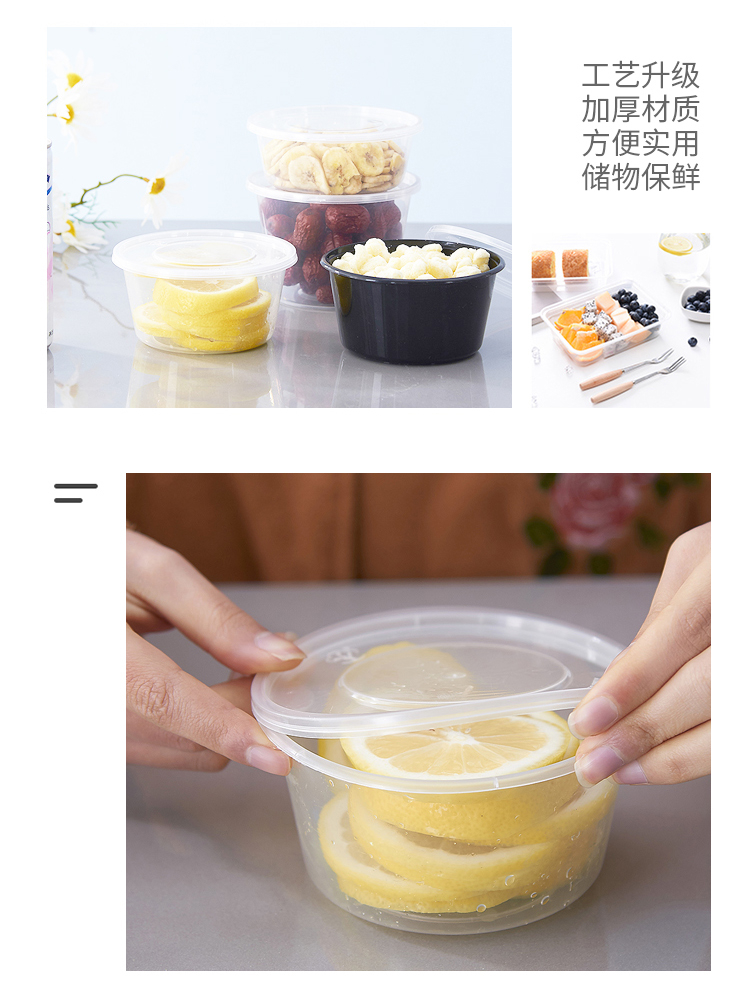 工艺升级
加厚材质
方便实用
储物保鲜