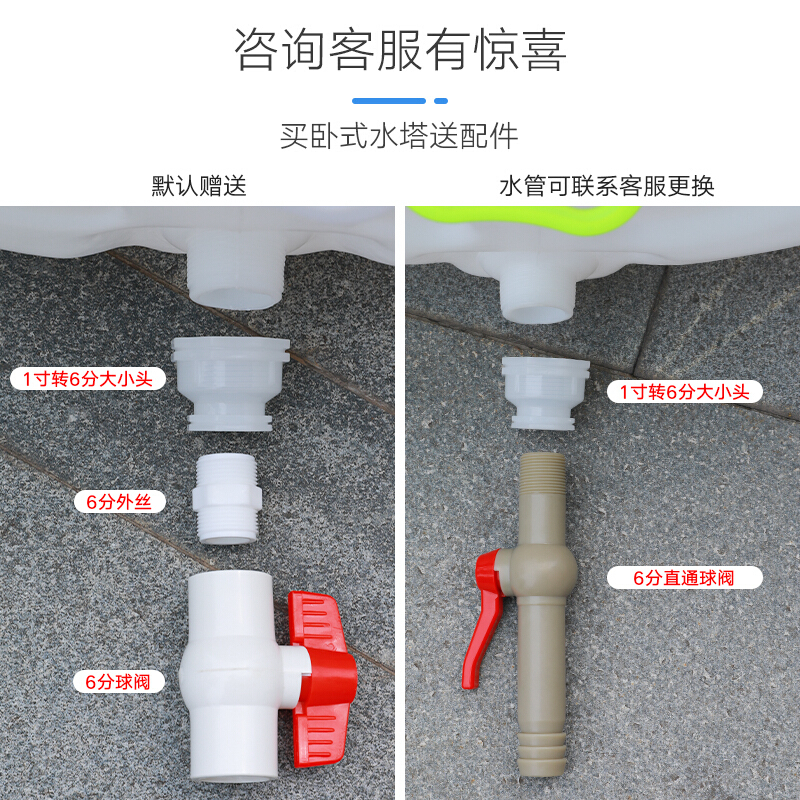 咨询客服有惊喜

买卧式水塔送配件

默认赠送

1寸转6分大小头

6分外丝

6分球阀

水管可联系客服更换

1寸转6分大小头

6分直通球阀