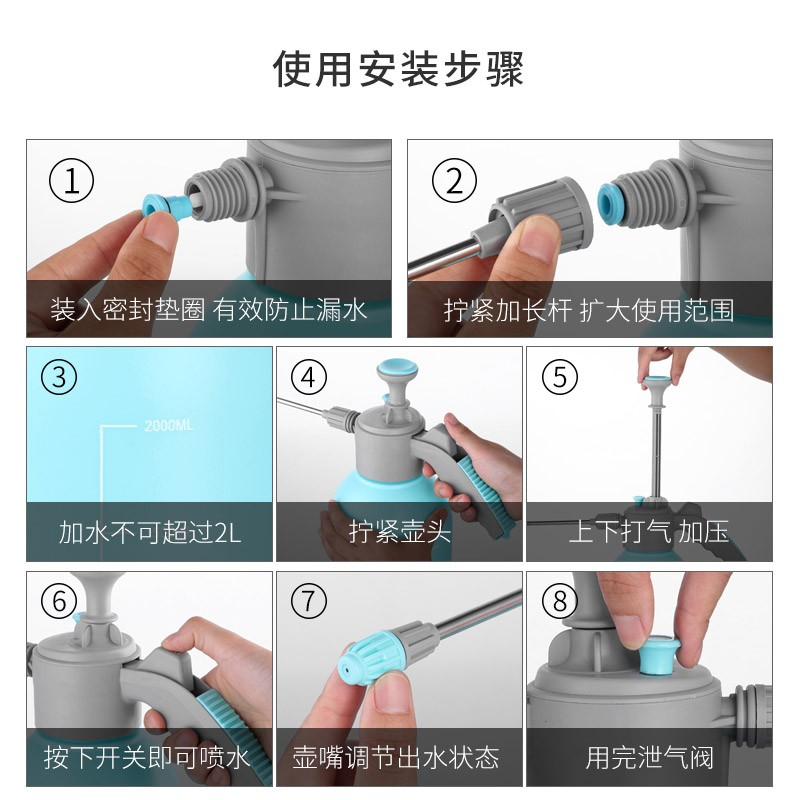 使用安装步骤

①
装入密封垫圈 有效防止漏水

②
拧紧加长杆 扩大使用范围

③
2000ML
加水不可超过2L

④
拧紧壶头

⑤
上下打气 加压

⑥
按下开关即可喷水

⑦
壶嘴调节出水状态

⑧
用完泄气阀