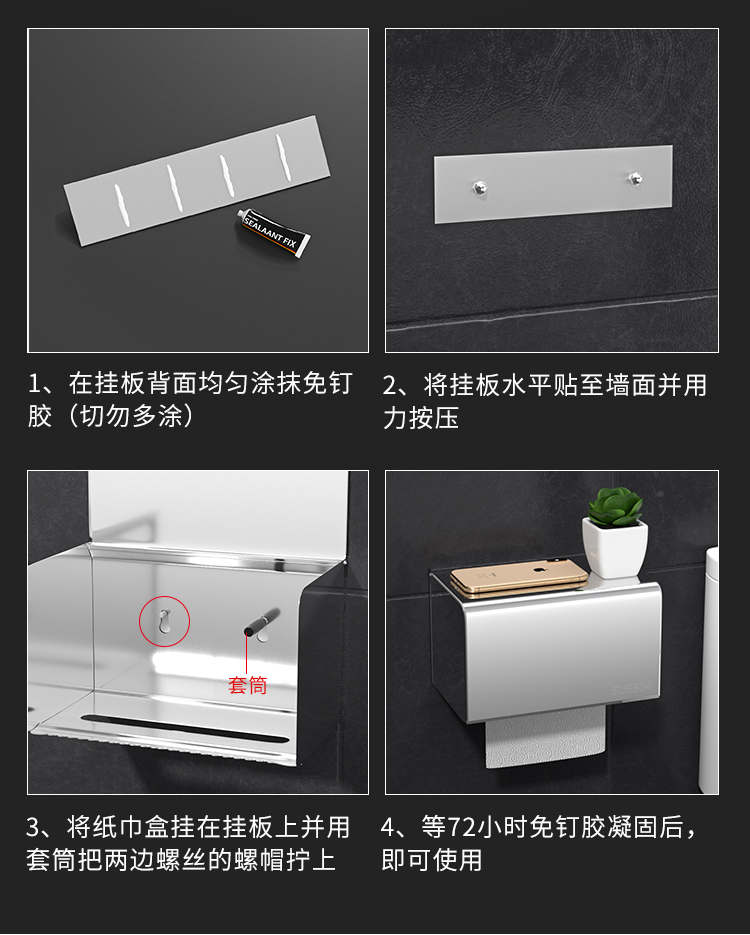 SEALAANT FIX

1、在挂板背面均匀涂抹免钉胶（切勿多涂）

2、将挂板水平贴至墙面并用力按压

套筒

3、将纸巾盒挂在挂板上并用套筒把两边螺丝的螺帽拧上

4、等72小时免钉胶凝固后，即可使用