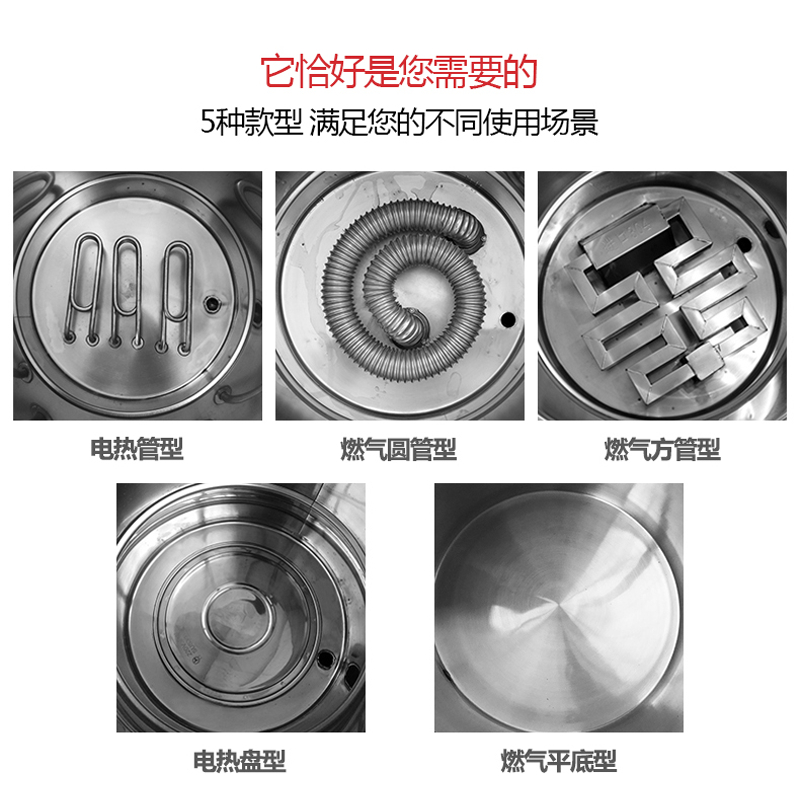 它恰好是您需要的

5种款型 满足您的不同使用场景

电热管型

燃气圆管型

燃气方管型

电热盘型

燃气平底型