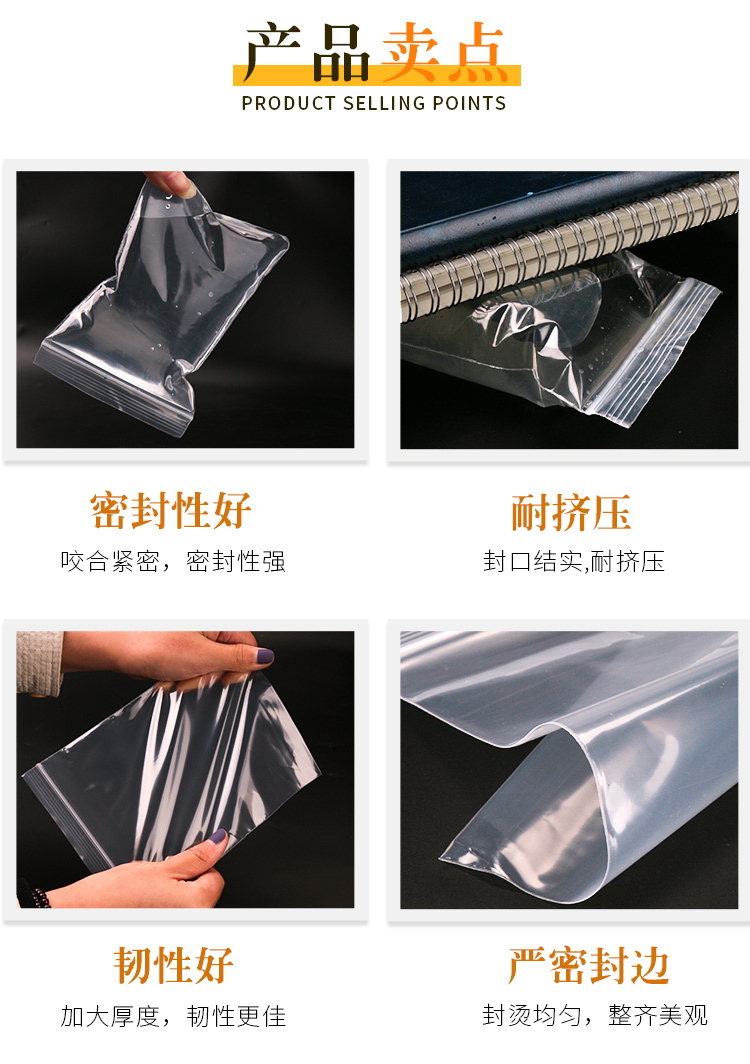 产品卖点
PRODUCT SELLING POINTS

密封性好
咬合紧密，密封性强

耐挤压
封口结实,耐挤压

韧性好
加大厚度，韧性更佳

严密封边
封烫均匀，整齐美观