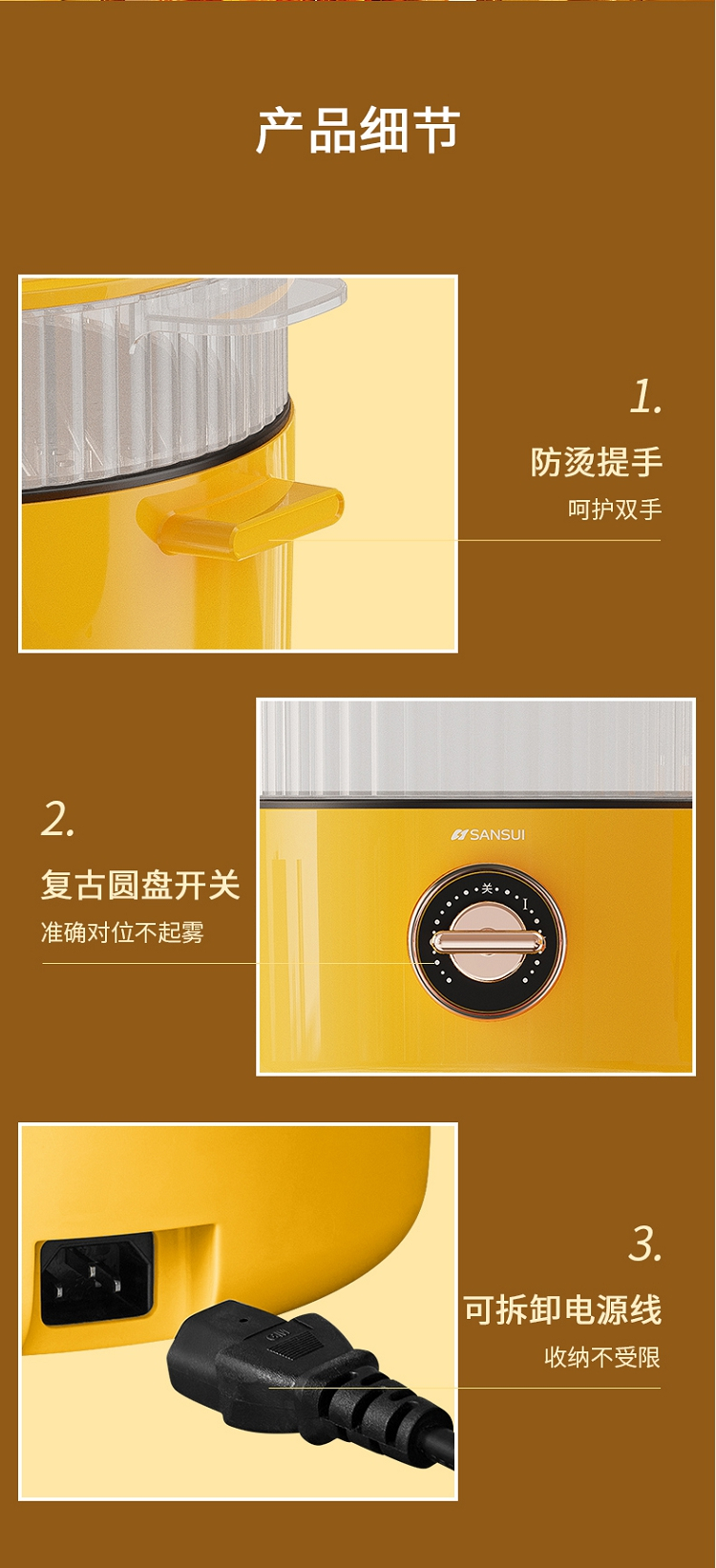 产品细节

1.
防烫提手
呵护双手

2.
复古圆盘开关
准确对位不起雾

SANSUI
关
I

3.
可拆卸电源线
收纳不受限