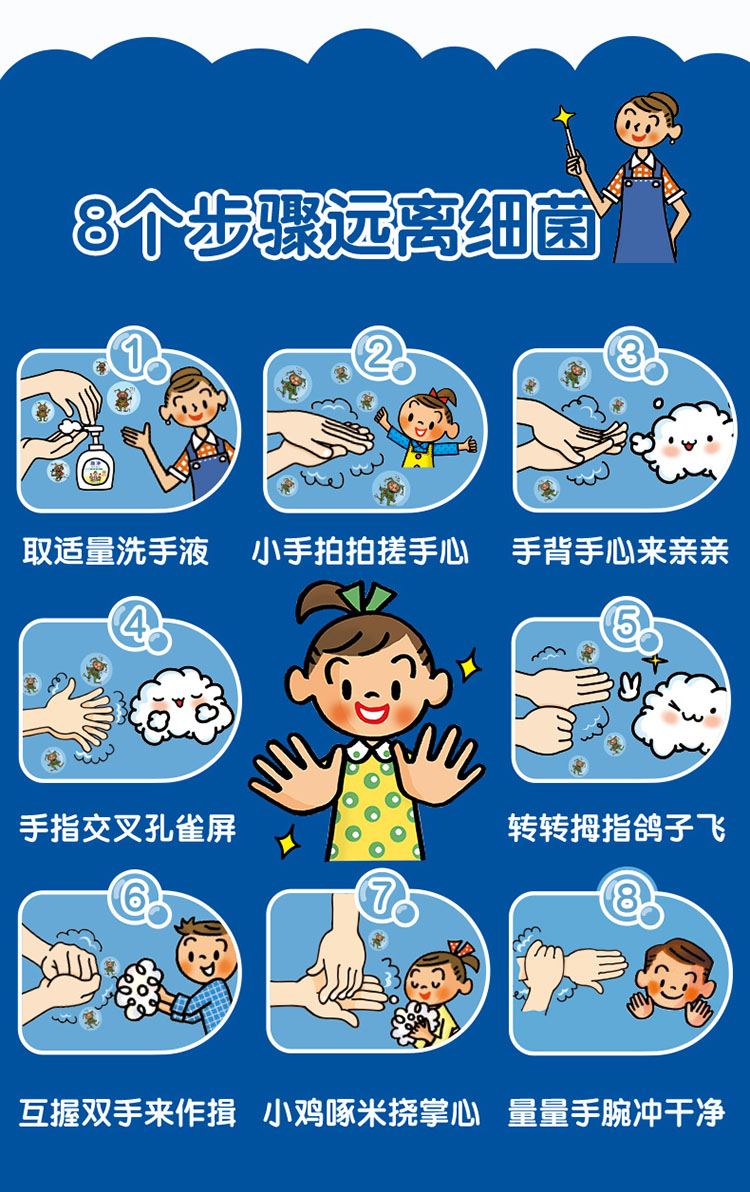 8个步骤远离细菌

1
取适量洗手液

2
小手拍拍搓手心

3
手背手心来亲亲

4
手指交叉孔雀屏

5
转转拇指鸽子飞

6
互握双手来作揖

7
小鸡啄米挠掌心

8
量量手腕冲干净