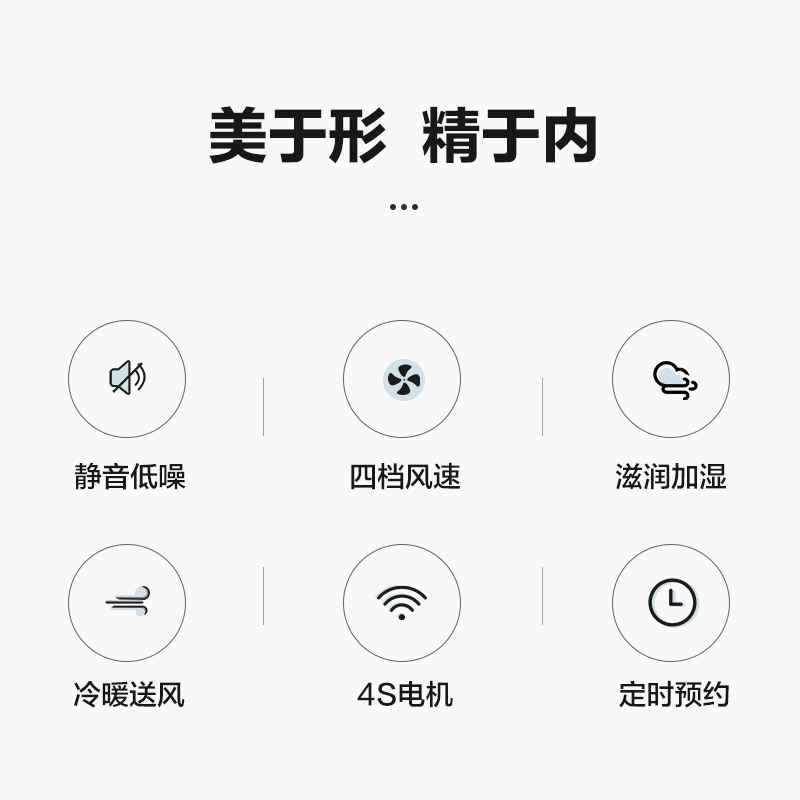 美于形 精于内

...

静音低噪

四档风速

滋润加湿

冷暖送风

4S电机

定时预约