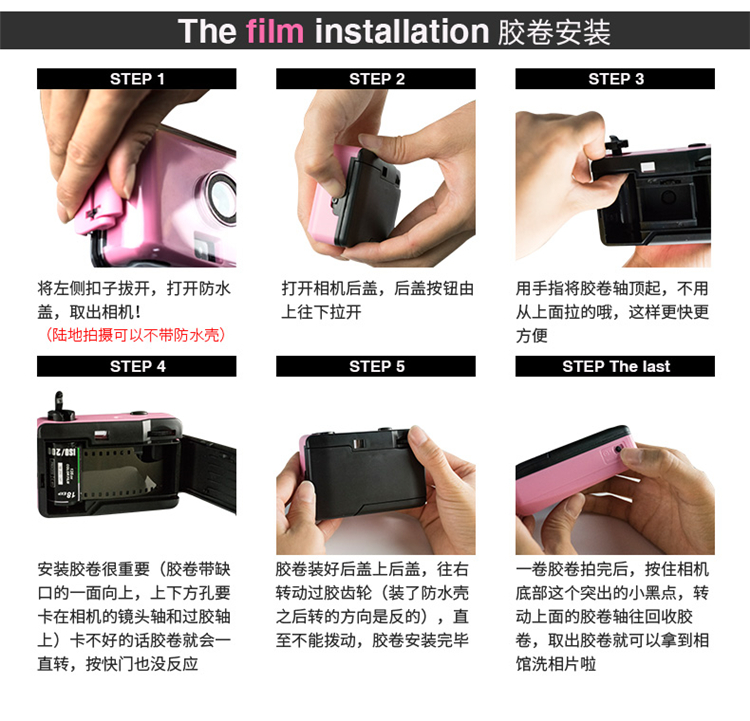 The film installation 胶卷安装

STEP 1

将左侧扣子拔开，打开防水盖，取出相机！
（陆地拍摄可以不带防水壳）

STEP 2

打开相机后盖，后盖按钮由上往下拉开

STEP 3

用手指将胶卷轴顶起，不用从上面拉的哦，这样更快更方便

STEP 4

安装胶卷很重要（胶卷带缺口的一面向上，上下方孔要卡在相机的镜头轴和过胶轴上）卡不好的话胶卷就会一直转，按快门也没反应

STEP 5

胶卷装好后盖上后盖，往右转动过胶齿轮（装了防水壳之后转的方向是反的），直至不能拨动，胶卷安装完毕

STEP The last

一卷胶卷拍完后，按住相机底部这个突出的小黑点，转动上面的胶卷轴往回收胶卷，取出胶卷就可以拿到相馆洗相片啦