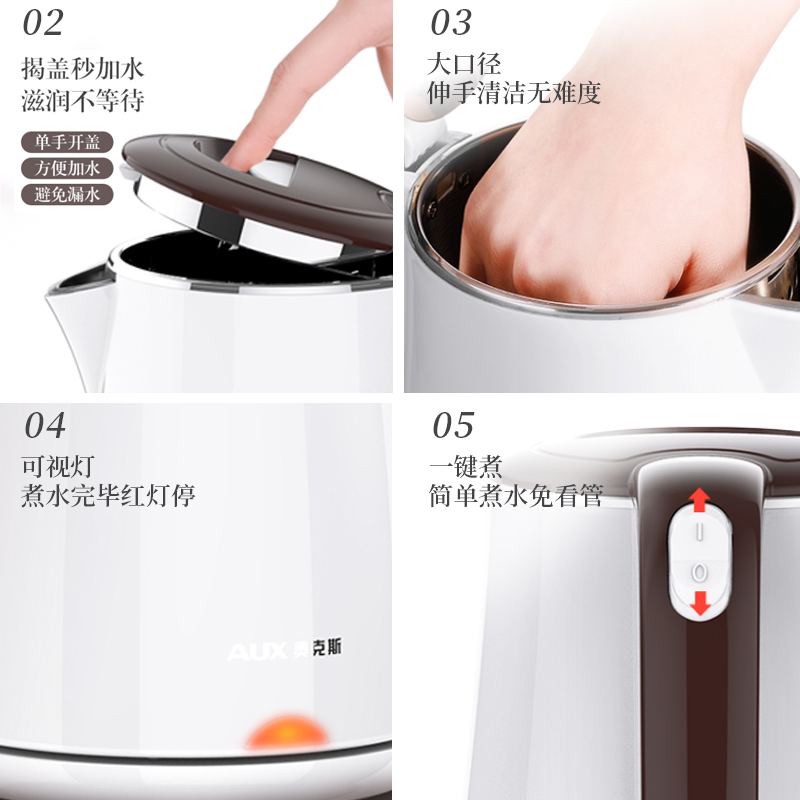 02
揭盖秒加水
滋润不等待

单手开盖
方便加水
避免漏水

03
大口径
伸手清洁无难度

04
可视灯
煮水完毕红灯停

AUX 奥克斯

05
一键煮
简单煮水免看管

I
O