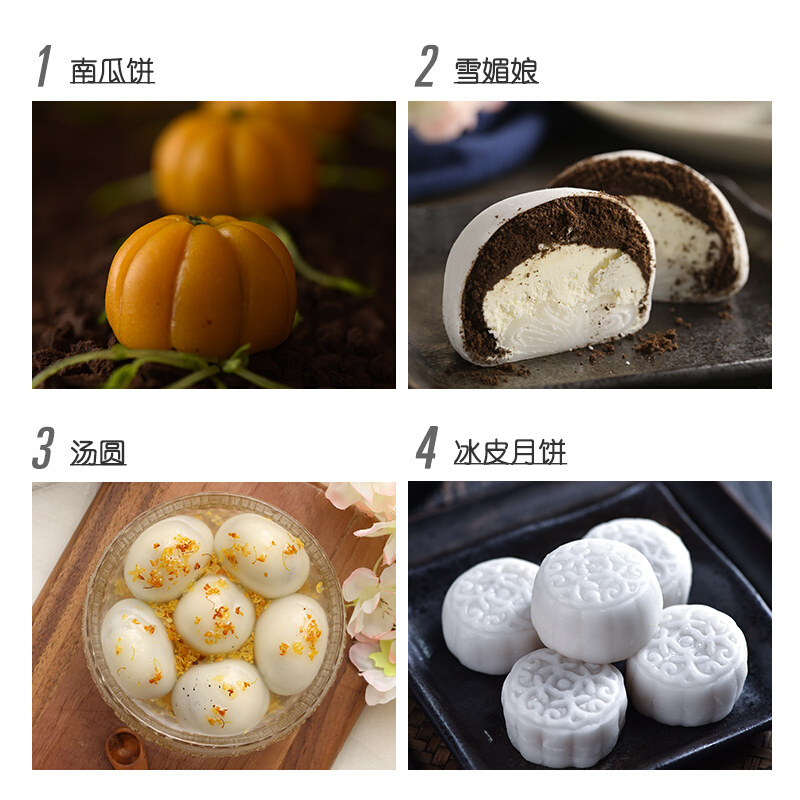 1 南瓜饼

2 雪媚娘

3 汤圆

4 冰皮月饼