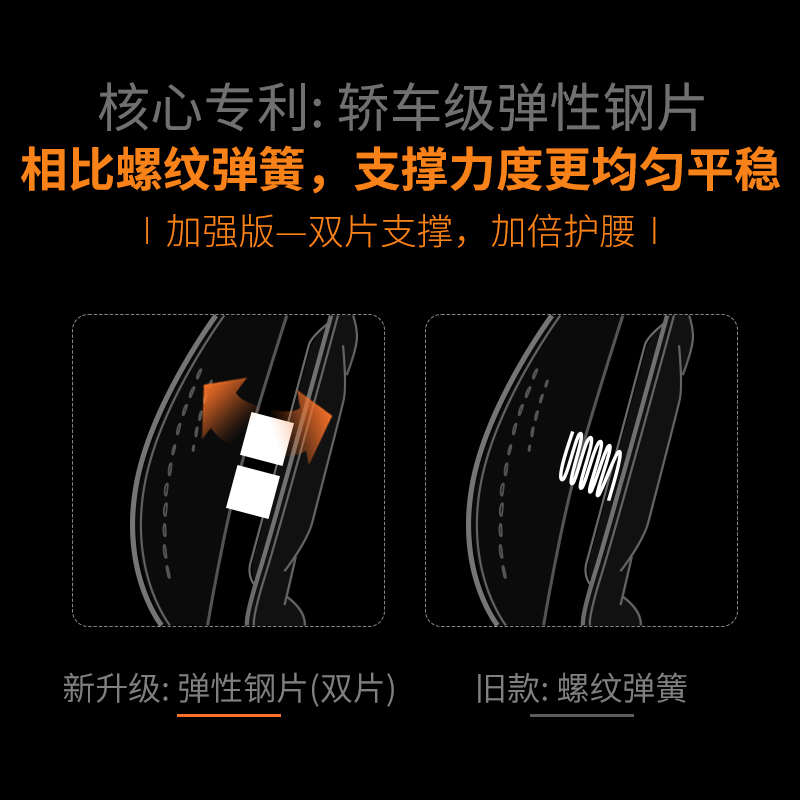 核心专利: 轿车级弹性钢片
相比螺纹弹簧，支撑力度更均匀平稳
| 加强版—双片支撑，加倍护腰 |

新升级: 弹性钢片(双片)

旧款: 螺纹弹簧