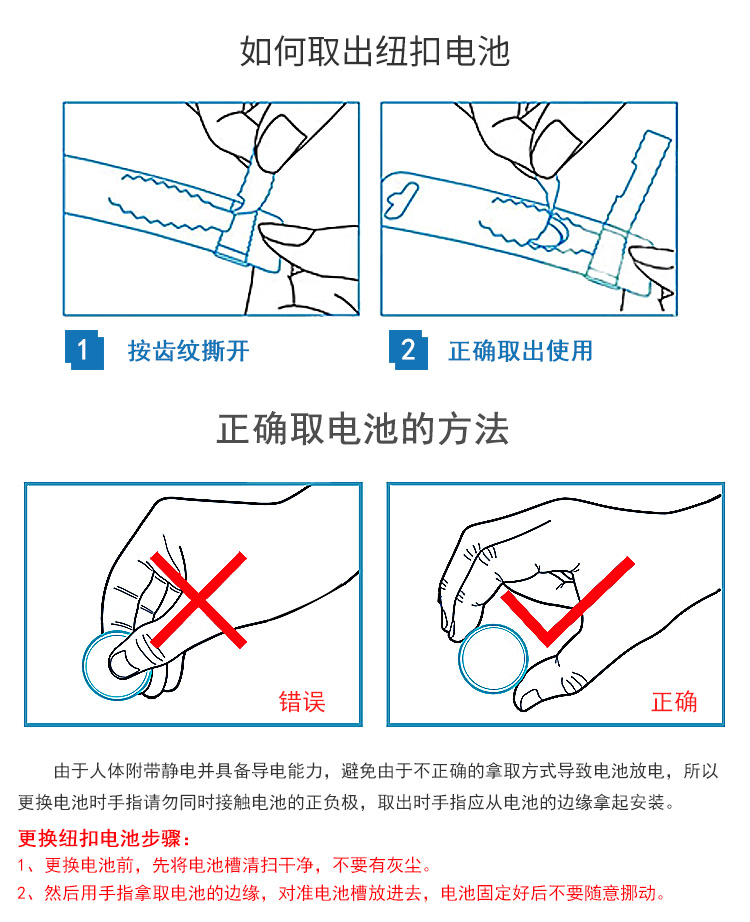 如何取出纽扣电池

1 按齿纹撕开

2 正确取出使用

正确取电池的方法

错误

正确

由于人体附带静电并具备导电能力，避免由于不正确的拿取方式导致电池放电，所以更换电池时手指请勿同时接触电池的正负极，取出时手指应从电池的边缘拿起安装。

更换纽扣电池步骤：
1、更换电池前，先将电池槽清扫干净，不要有灰尘。
2、然后用手指拿取电池的边缘，对准电池槽放进去，电池固定好后不要随意挪动。