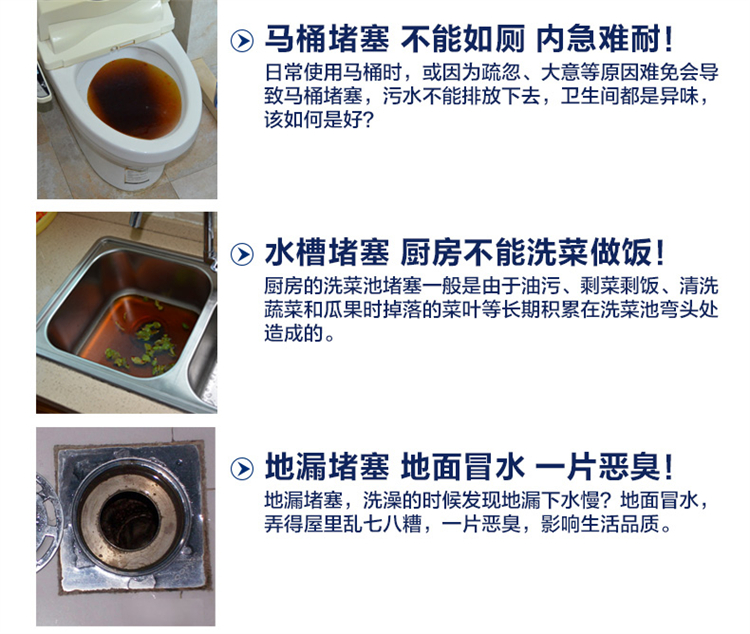 马桶堵塞 不能如厕 内急难耐！

日常使用马桶时，或因为疏忽、大意等原因难免会导致马桶堵塞，污水不能排放下去，卫生间都是异味，该如何是好？

水槽堵塞 厨房不能洗菜做饭！

厨房的洗菜池堵塞一般是由于油污、剩菜剩饭、清洗蔬菜和瓜果时掉落的菜叶等长期积累在洗菜池弯头处造成的。

地漏堵塞 地面冒水 一片恶臭！

地漏堵塞，洗澡的时候发现地漏下水慢？地面冒水，弄得屋里乱七八糟，一片恶臭，影响生活品质。