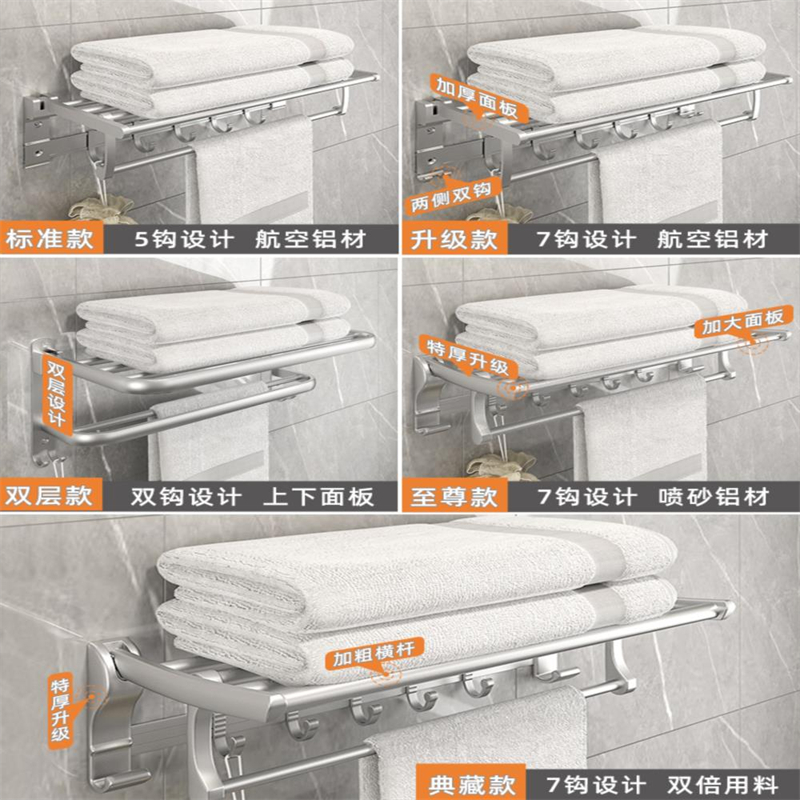 标准款 5钩设计 航空铝材

加厚面板
两侧双钩
升级款 7钩设计 航空铝材

双层设计
双层款 双钩设计 上下面板

特厚升级
加大面板
至尊款 7钩设计 喷砂铝材

加粗横杆
特厚升级
典藏款 7钩设计 双倍用料