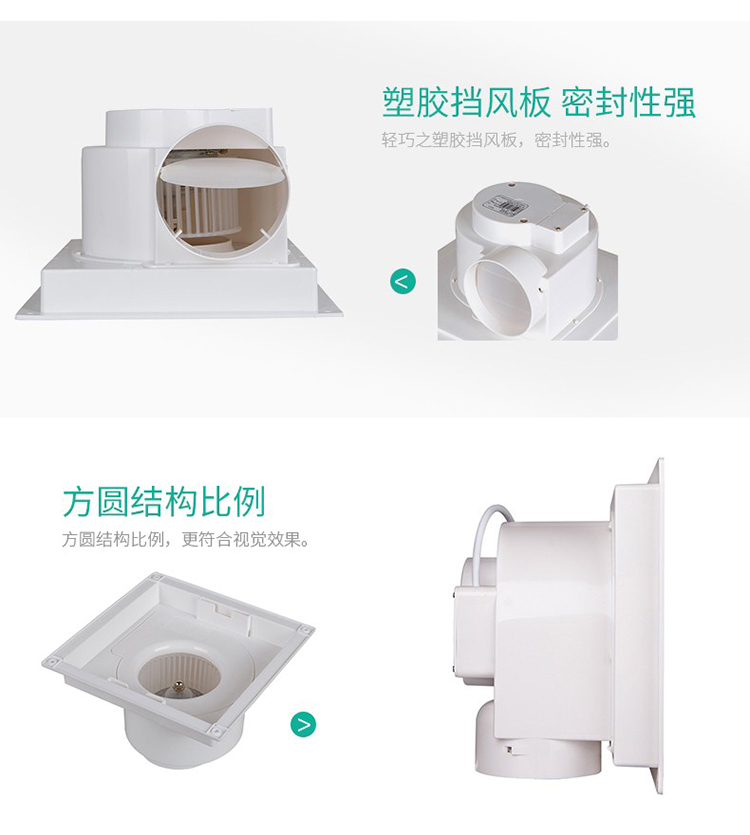 塑胶挡风板 密封性强

轻巧之塑胶挡风板，密封性强。

<

方圆结构比例

方圆结构比例，更符合视觉效果。

>