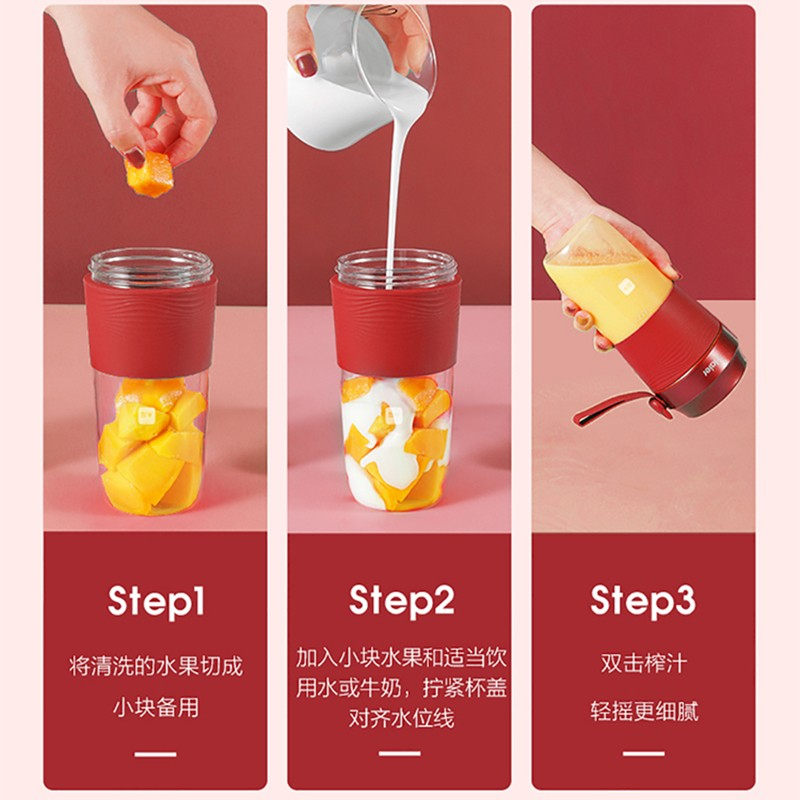 Step1

将清洗的水果切成小块备用

Step2

加入小块水果和适当饮用水或牛奶，拧紧杯盖对齐水位线

Step3

双击榨汁

轻摇更细腻