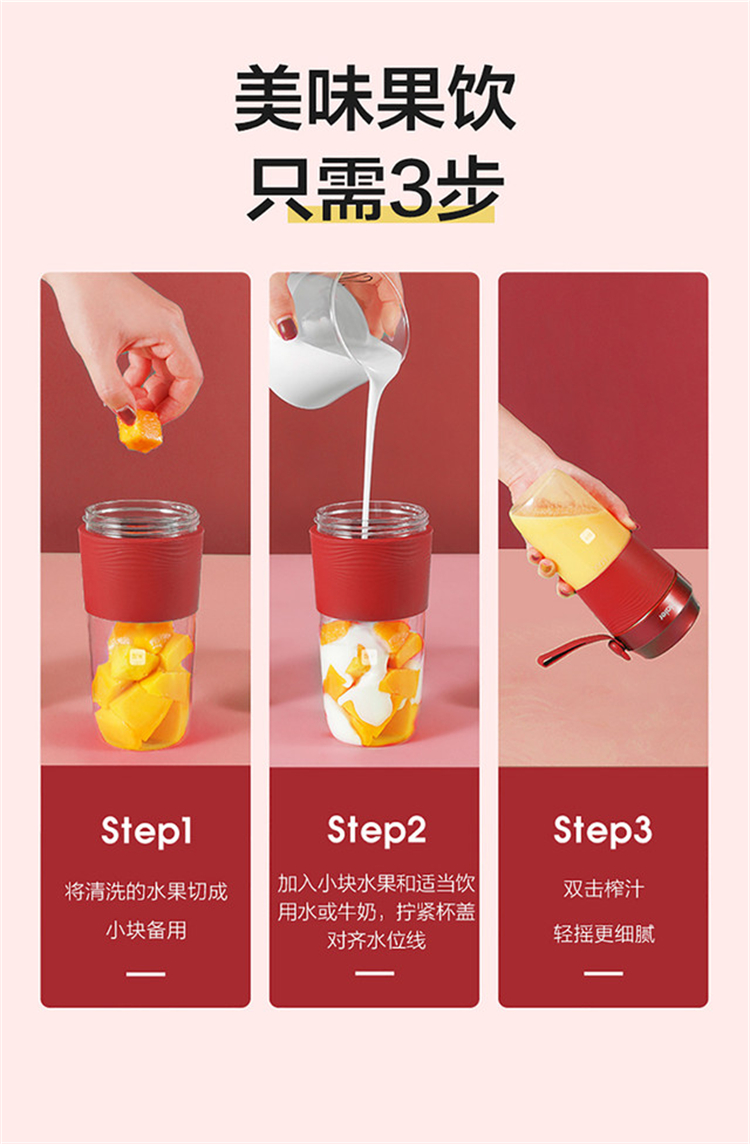 美味果饮
只需3步

Step1
将清洗的水果切成小块备用

Step2
加入小块水果和适当饮用水或牛奶，拧紧杯盖对齐水位线

Step3
双击榨汁
轻摇更细腻