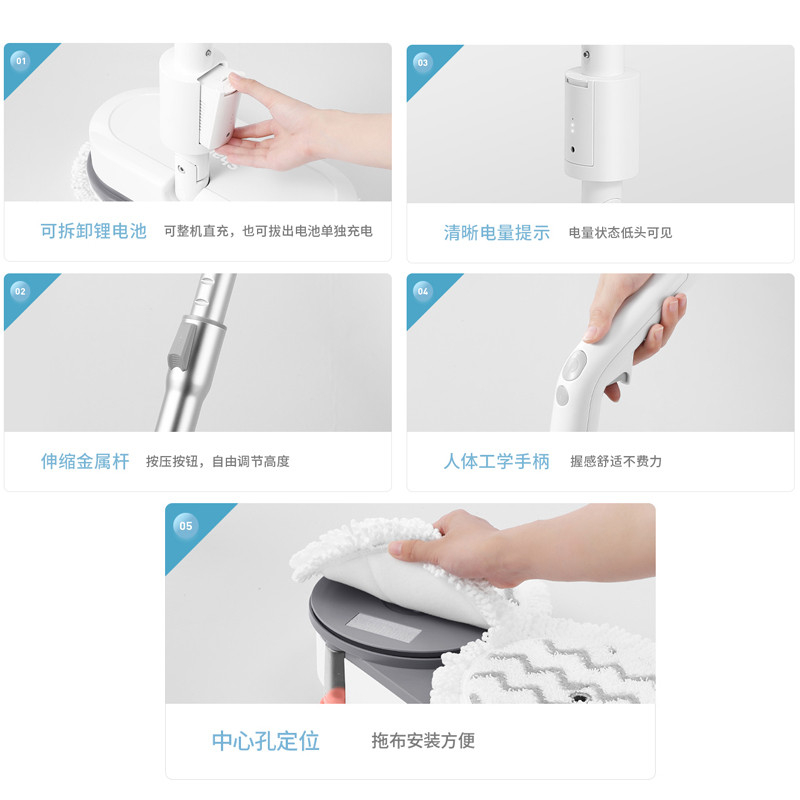 01

可拆卸锂电池 可整机直充，也可拔出电池单独充电

03

清晰电量提示 电量状态低头可见

02

伸缩金属杆 按压按钮，自由调节高度

04

人体工学手柄 握感舒适不费力

05

中心孔定位 拖布安装方便