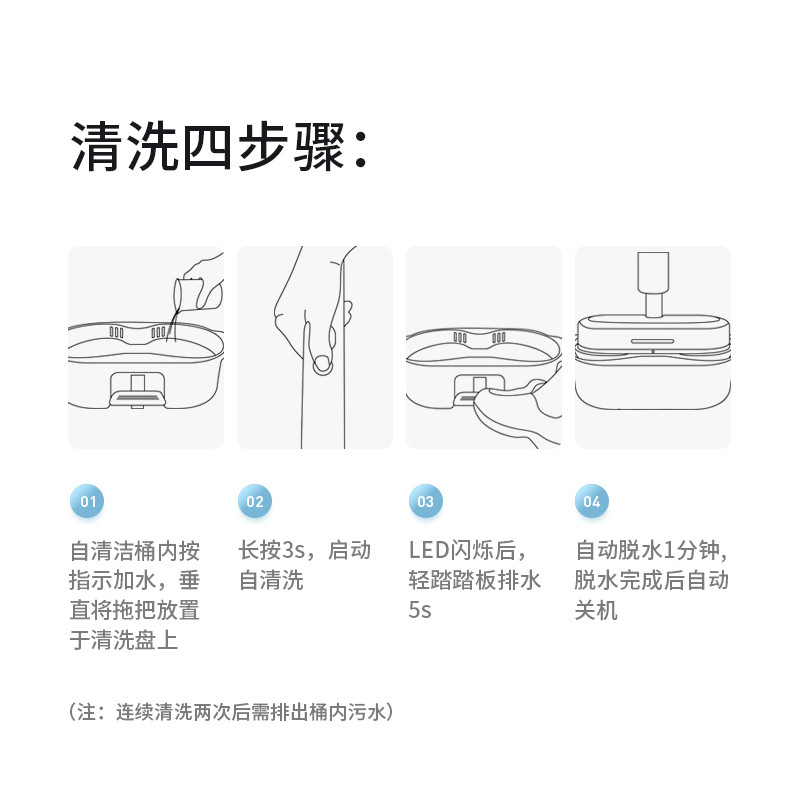 清洗四步骤:

01

自清洁桶内按指示加水，垂直将拖把放置于清洗盘上

02

长按3s，启动自清洗

03

LED闪烁后，轻踏踏板排水5s

04

自动脱水1分钟，脱水完成后自动关机

（注：连续清洗两次后需排出桶内污水）