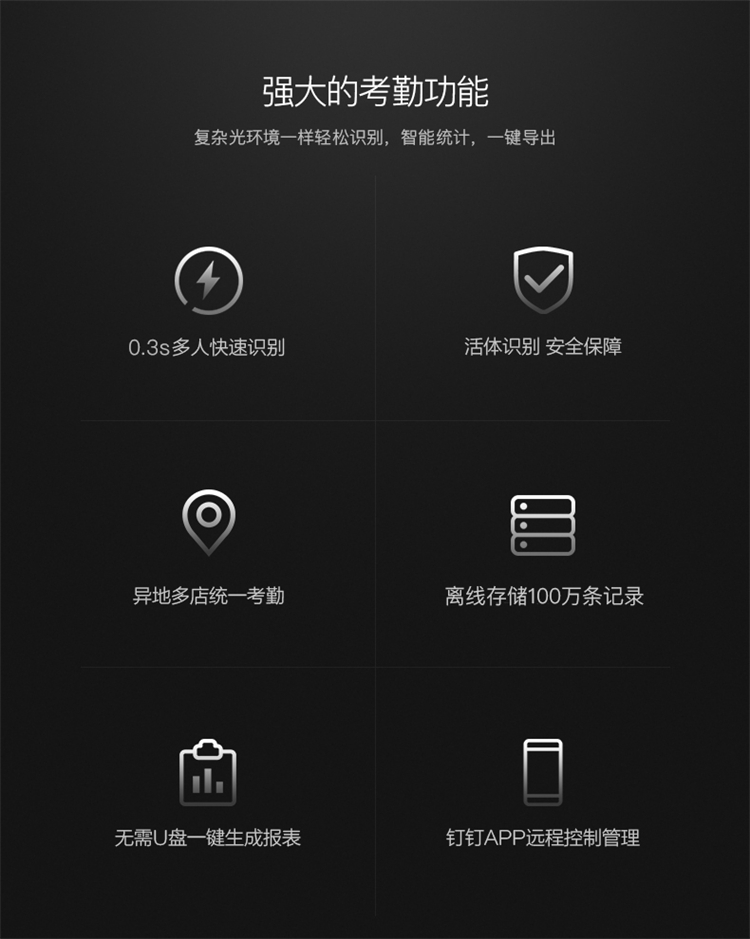 强大的考勤功能

复杂光环境一样轻松识别，智能统计，一键导出

0.3s多人快速识别

活体识别 安全保障

异地多店统一考勤

离线存储100万条记录

无需U盘一键生成报表

钉钉APP远程控制管理