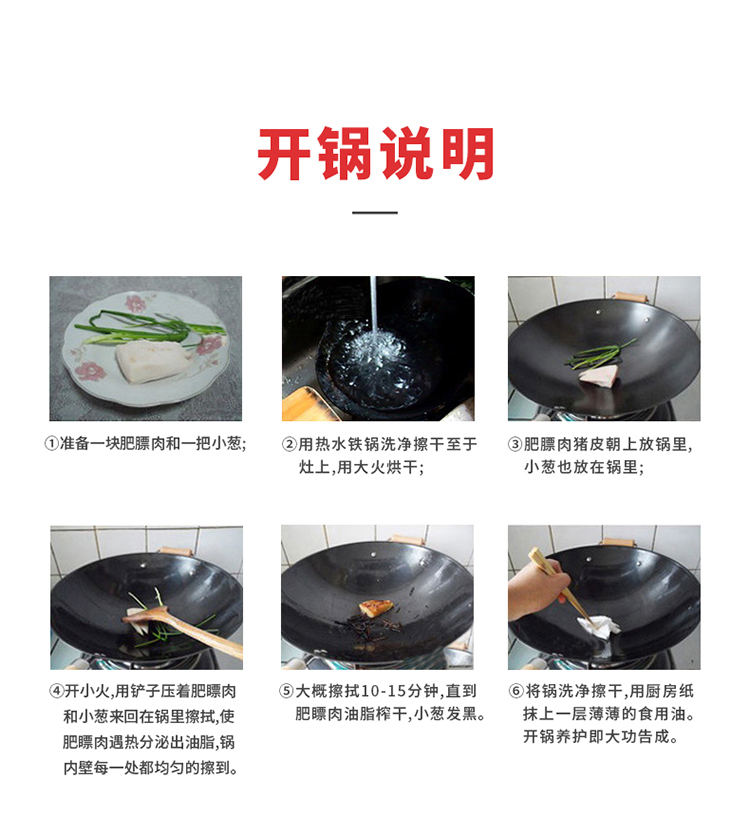 开锅说明

①准备一块肥膘肉和一把小葱;

②用热水铁锅洗净擦干至于灶上,用大火烘干;

③肥膘肉猪皮朝上放锅里,小葱也放在锅里;

④开小火,用铲子压着肥膘肉和小葱来回在锅里擦拭,使肥膘肉遇热分泌出油脂,锅内壁每一处都均匀的擦到。

⑤大概擦拭10-15分钟,直到肥膘肉油脂榨干,小葱发黑。

⑥将锅洗净擦干,用厨房纸抹上一层薄薄的食用油。开锅养护即大功告成。