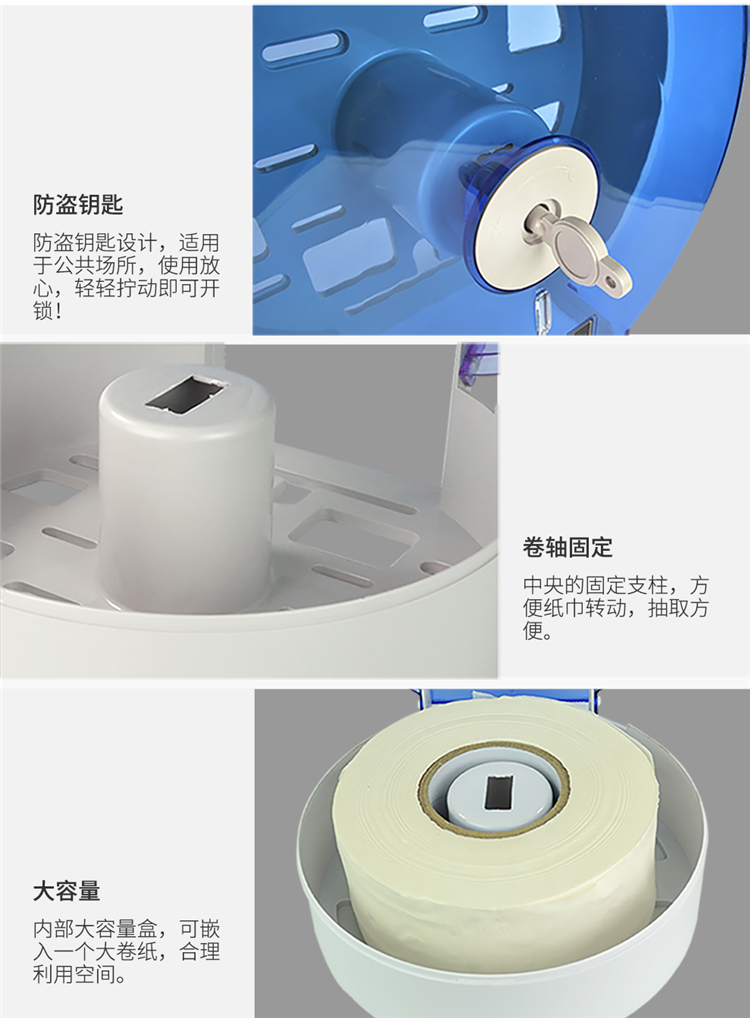 防盗钥匙

防盗钥匙设计，适用于公共场所，使用放心，轻轻拧动即可开锁！

卷轴固定

中央的固定支柱，方便纸巾转动，抽取方便。

大容量

内部大容量盒，可嵌入一个大卷纸，合理利用空间。