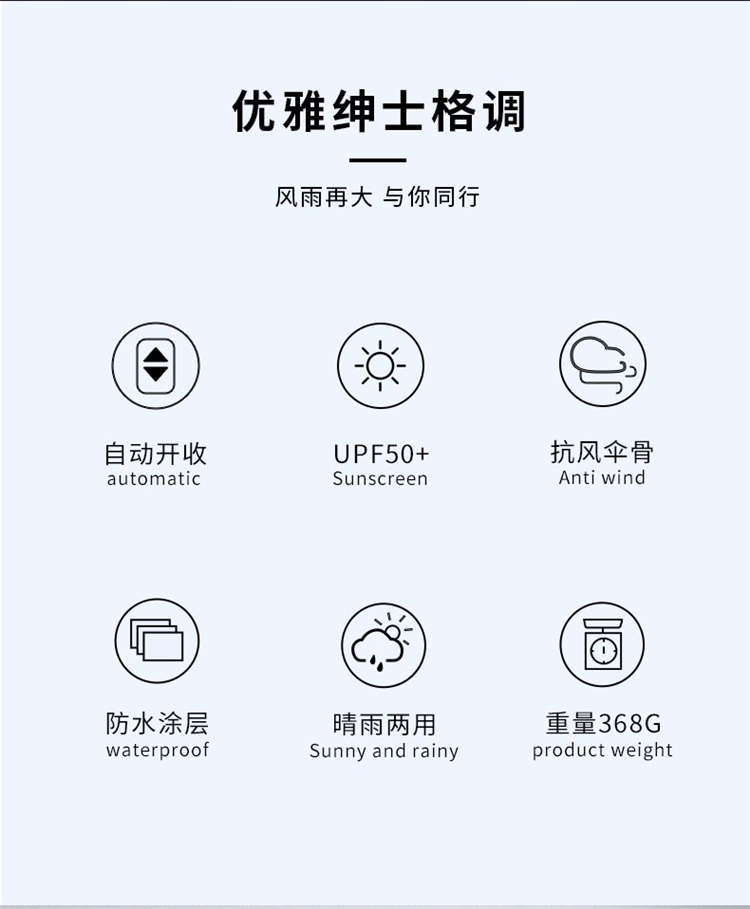 优雅绅士格调

风雨再大 与你同行

自动开收
automatic

UPF50+
Sunscreen

抗风伞骨
Anti wind

防水涂层
waterproof

晴雨两用
Sunny and rainy

重量368G
product weight