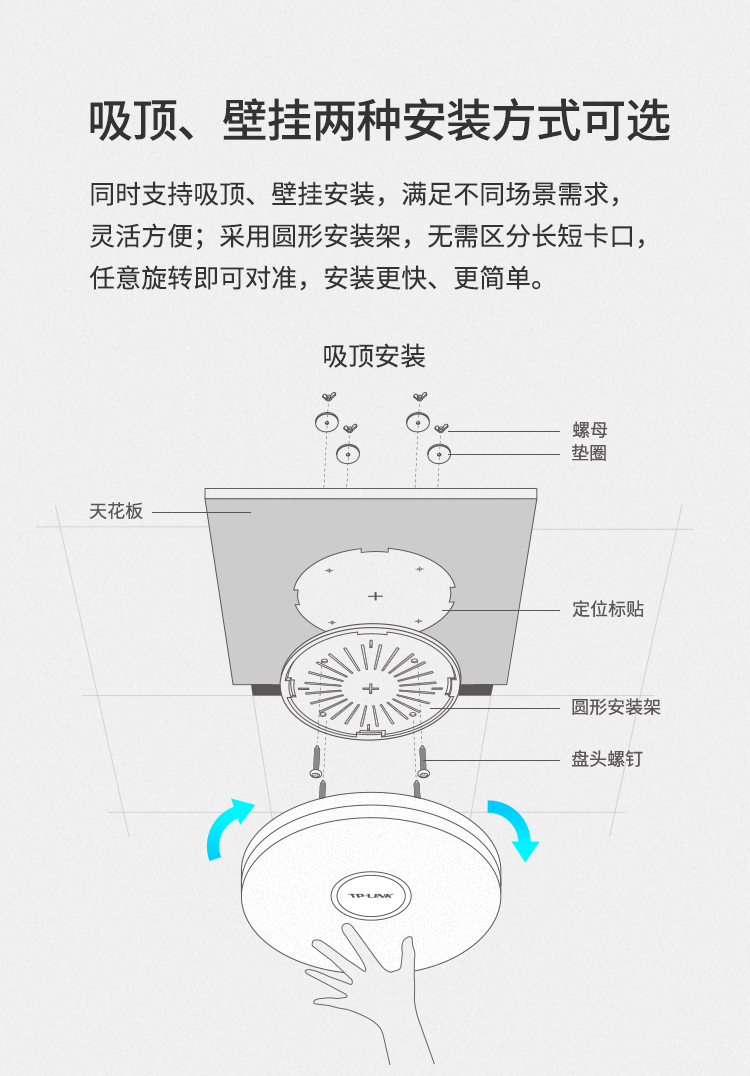 吸顶、壁挂两种安装方式可选

同时支持吸顶、壁挂安装，满足不同场景需求，灵活方便；采用圆形安装架，无需区分长短卡口，任意旋转即可对准，安装更快、更简单。

吸顶安装

螺母
垫圈
天花板
定位标贴
圆形安装架
盘头螺钉

TP-LINK