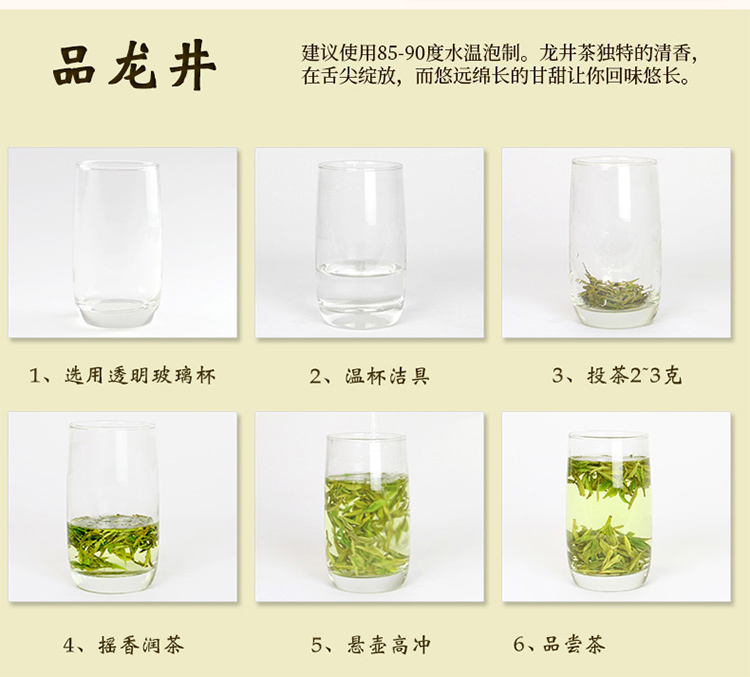 品龙井

建议使用85-90度水温泡制。龙井茶独特的清香，在舌尖绽放，而悠远绵长的甘甜让你回味悠长。

1、选用透明玻璃杯

2、温杯洁具

3、投茶2~3克

4、摇香润茶

5、悬壶高冲

6、品尝茶