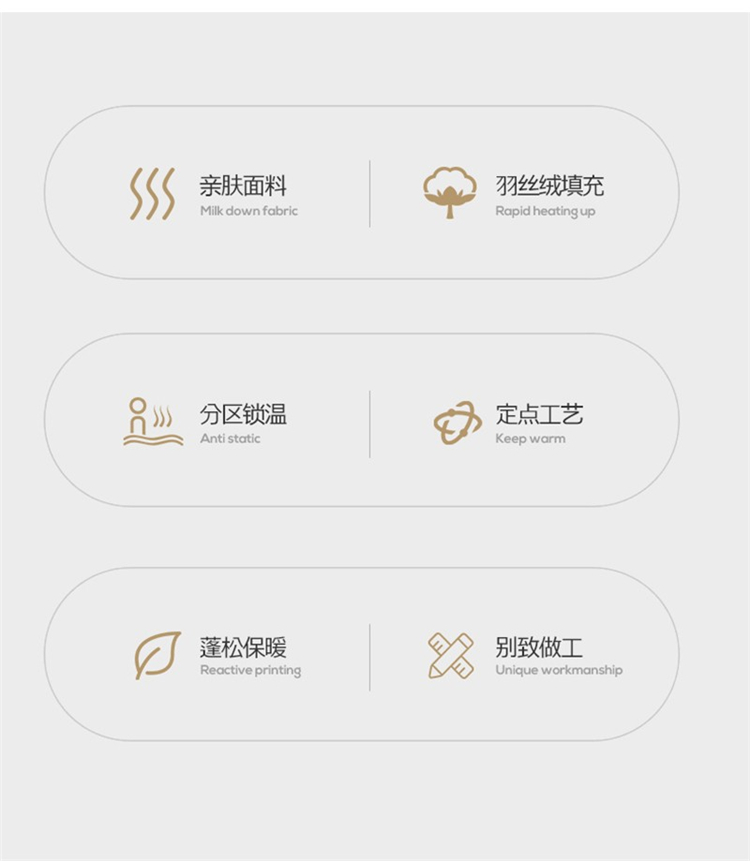 亲肤面料
Milk down fabric

羽丝绒填充
Rapid heating up

分区锁温
Anti static

定点工艺
Keep warm

蓬松保暖
Reactive printing

别致做工
Unique workmanship