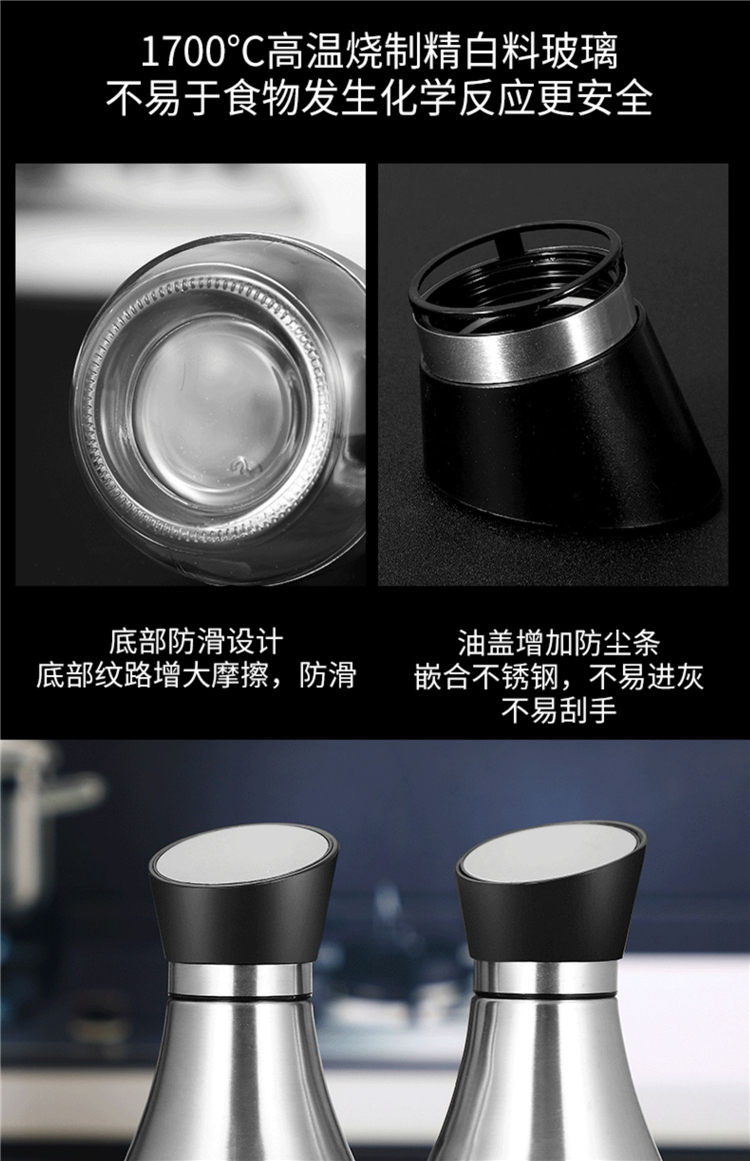 1700°C高温烧制精白料玻璃
不易于食物发生化学反应更安全

底部防滑设计
底部纹路增大摩擦，防滑

油盖增加防尘条
嵌合不锈钢，不易进灰
不易刮手