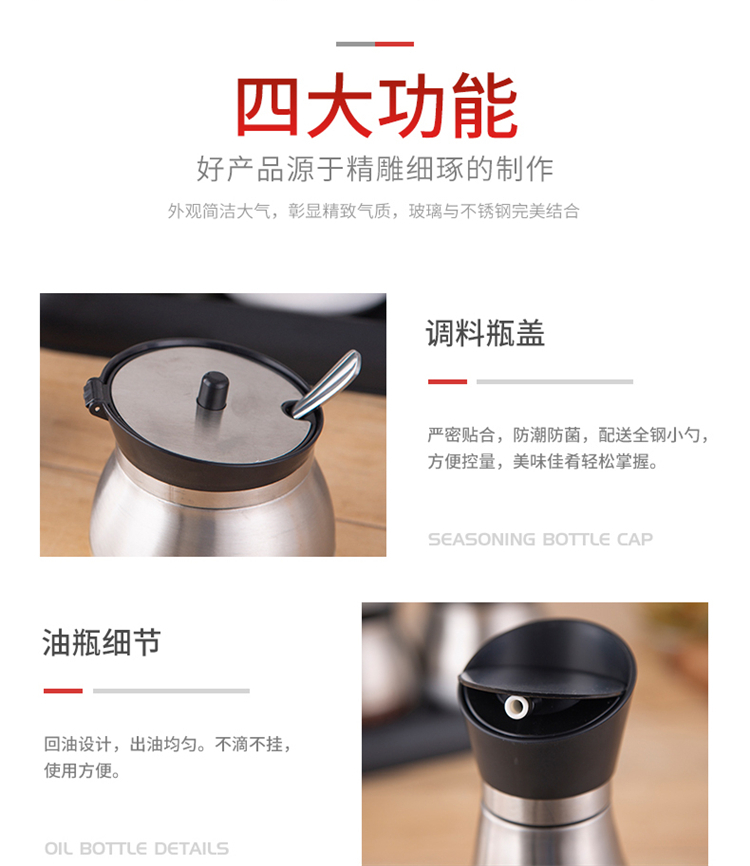 四大功能

好产品源于精雕细琢的制作

外观简洁大气，彰显精致气质，玻璃与不锈钢完美结合

调料瓶盖

严密贴合，防潮防菌，配送全钢小勺，方便控量，美味佳肴轻松掌握。

SEASONING BOTTLE CAP

油瓶细节

回油设计，出油均匀。不滴不挂，使用方便。

OIL BOTTLE DETAILS