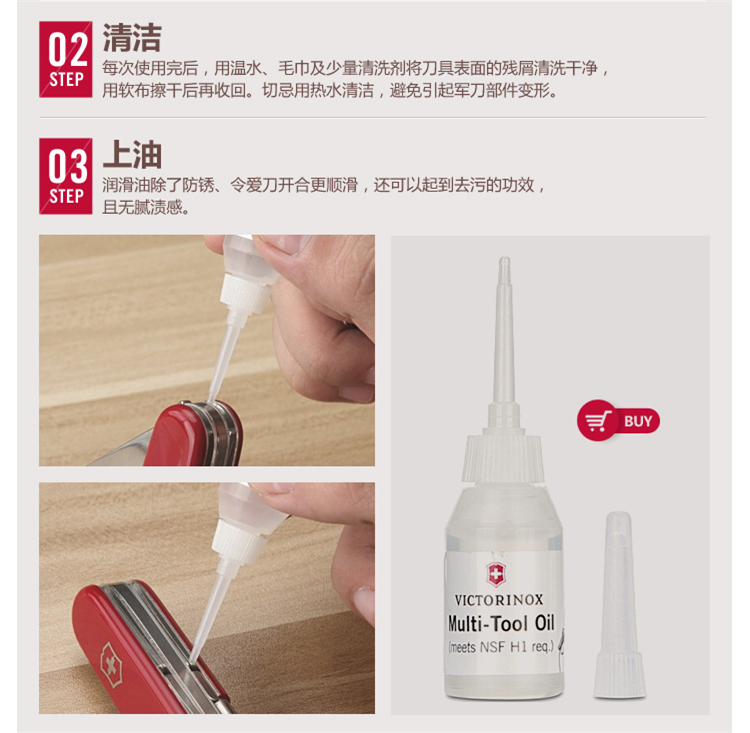 02 STEP

清洁

每次使用完后，用温水、毛巾及少量清洗剂将刀具表面的残屑清洗干净，用软布擦干后再收回。切忌用热水清洁，避免引起军刀部件变形。

03 STEP

上油

润滑油除了防锈、令爱刀开合更顺滑，还可以起到去污的功效，且无腻渍感。

BUY

VICTORINOX
Multi-Tool Oil
(meets NSF H1 req.)