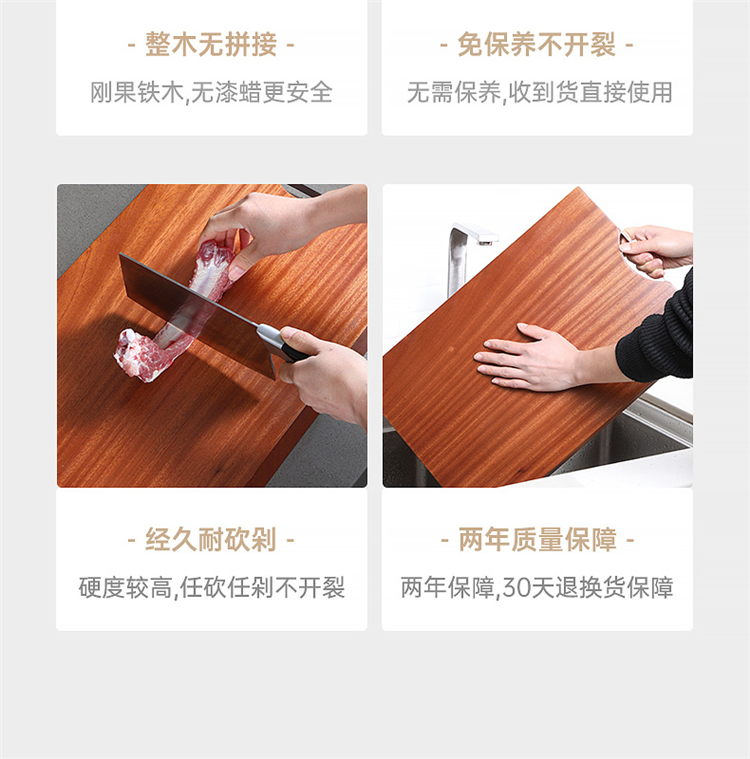 - 整木无拼接 -

刚果铁木,无漆蜡更安全

- 免保养不开裂 -

无需保养,收到货直接使用

- 经久耐砍剁 -

硬度较高,任砍任剁不开裂

- 两年质量保障 -

两年保障,30天退换货保障