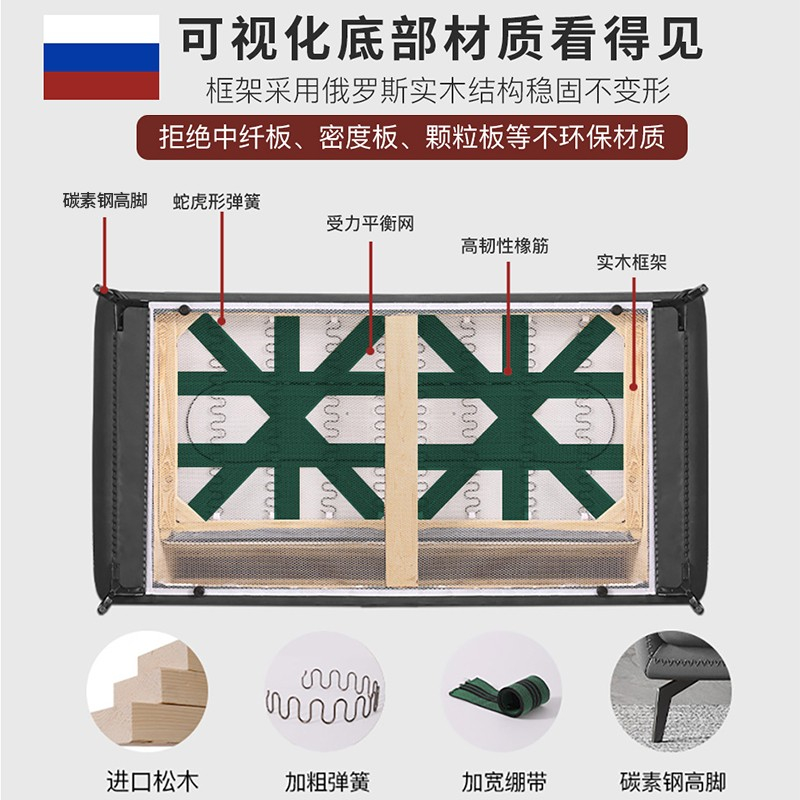 可视化底部材质看得见
框架采用俄罗斯实木结构稳固不变形
拒绝中纤板、密度板、颗粒板等不环保材质

碳素钢高脚
蛇虎形弹簧
受力平衡网
高韧性橡筋
实木框架

进口松木
加粗弹簧
加宽绷带
碳素钢高脚