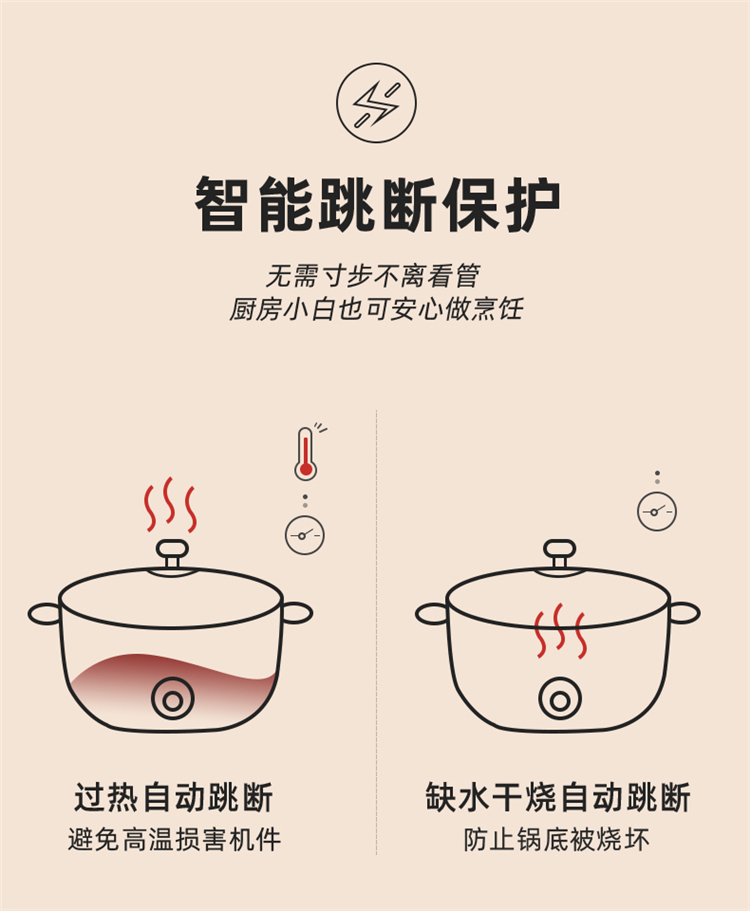 智能跳断保护

无需寸步不离看管
厨房小白也可安心做烹饪

过热自动跳断
避免高温损害机件

缺水干烧自动跳断
防止锅底被烧坏