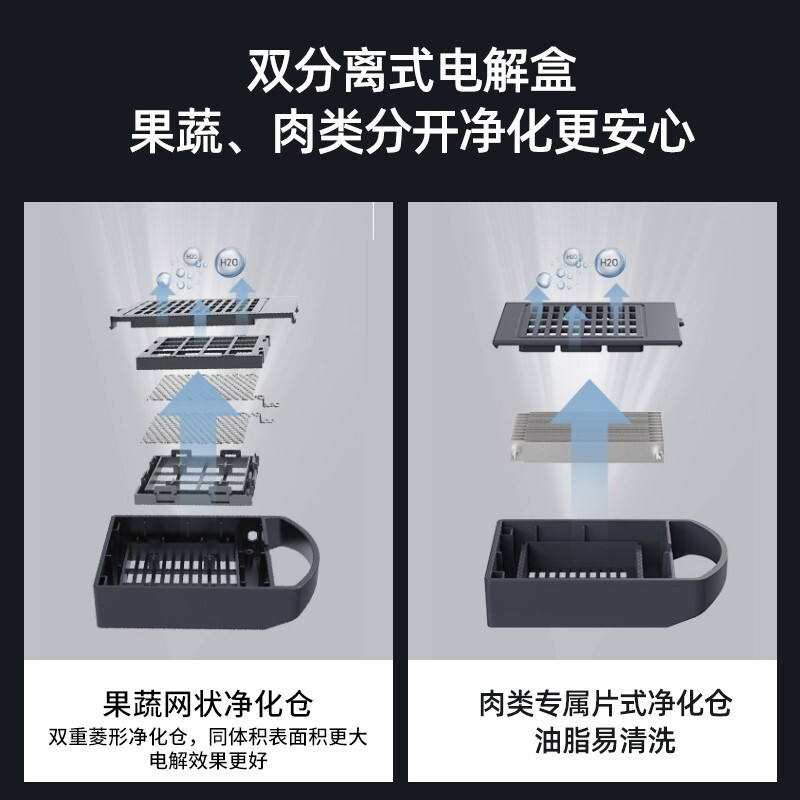 双分离式电解盒
果蔬、肉类分开净化更安心

H2O
H2O

果蔬网状净化仓
双重菱形净化仓，同体积表面积更大
电解效果更好

H2O
H2O

肉类专属片式净化仓
油脂易清洗