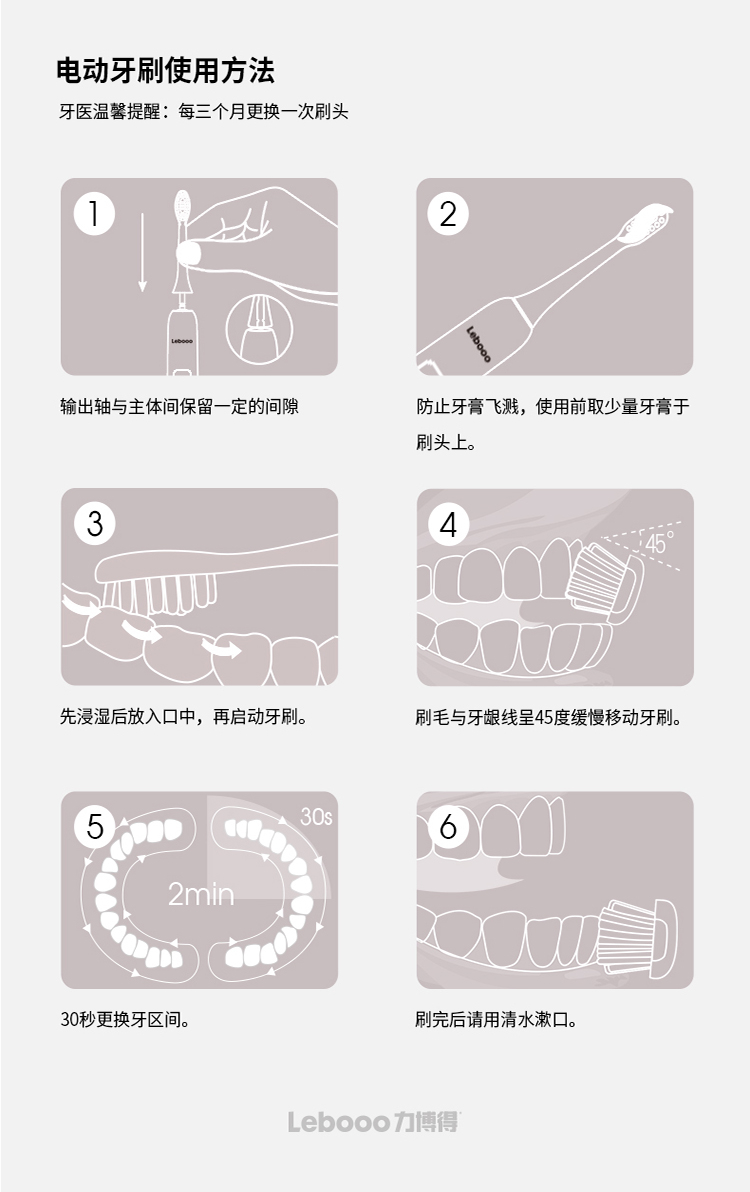 电动牙刷使用方法

牙医温馨提醒：每三个月更换一次刷头

1

Lebooo

输出轴与主体间保留一定的间隙

2

Lebooo

防止牙膏飞溅，使用前取少量牙膏于刷头上。

3

先浸湿后放入口中，再启动牙刷。

4

45°

刷毛与牙龈线呈45度缓慢移动牙刷。

5

30s

2min

30秒更换牙区间。

6

刷完后请用清水漱口。

Lebooo力博得