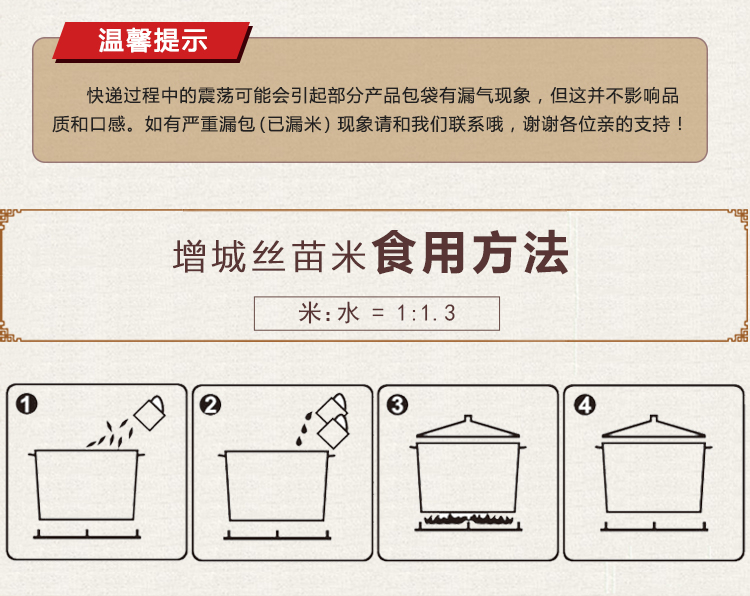 温馨提示

快递过程中的震荡可能会引起部分产品包袋有漏气现象，但这并不影响品质和口感。如有严重漏包（已漏米）现象请和我们联系哦，谢谢各位亲的支持！

增城丝苗米食用方法

米：水 = 1:1.3

1

2

3

4