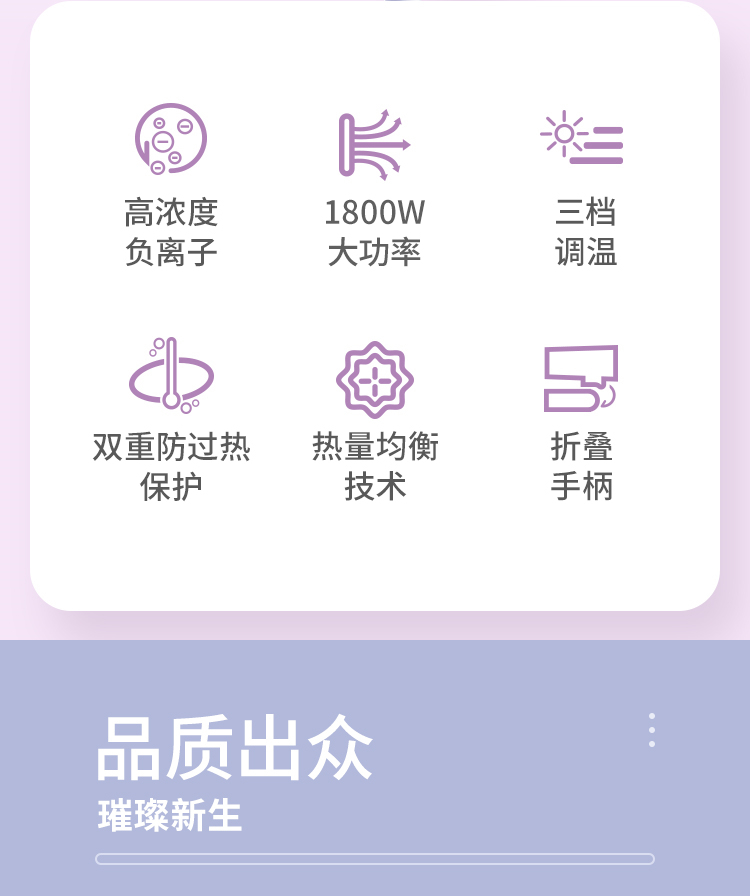 高浓度
负离子

1800W
大功率

三档
调温

双重防过热
保护

热量均衡
技术

折叠
手柄

品质出众
璀璨新生