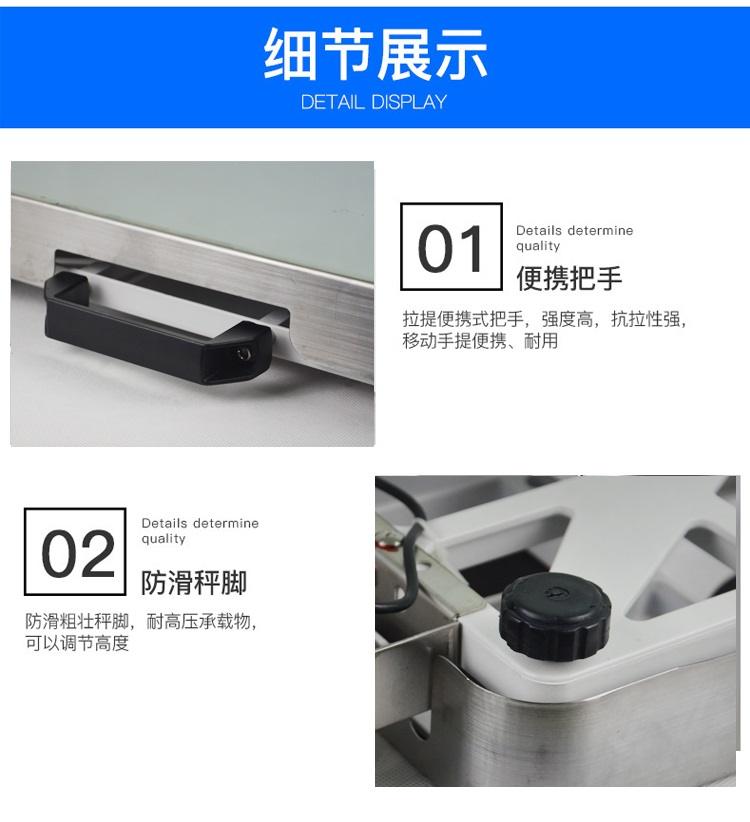 细节展示
DETAIL DISPLAY

01
Details determine quality
便携把手
拉提便携式把手，强度高，抗拉性强，移动手提便携、耐用

02
Details determine quality
防滑秤脚
防滑粗壮秤脚，耐高压承载物，可以调节高度