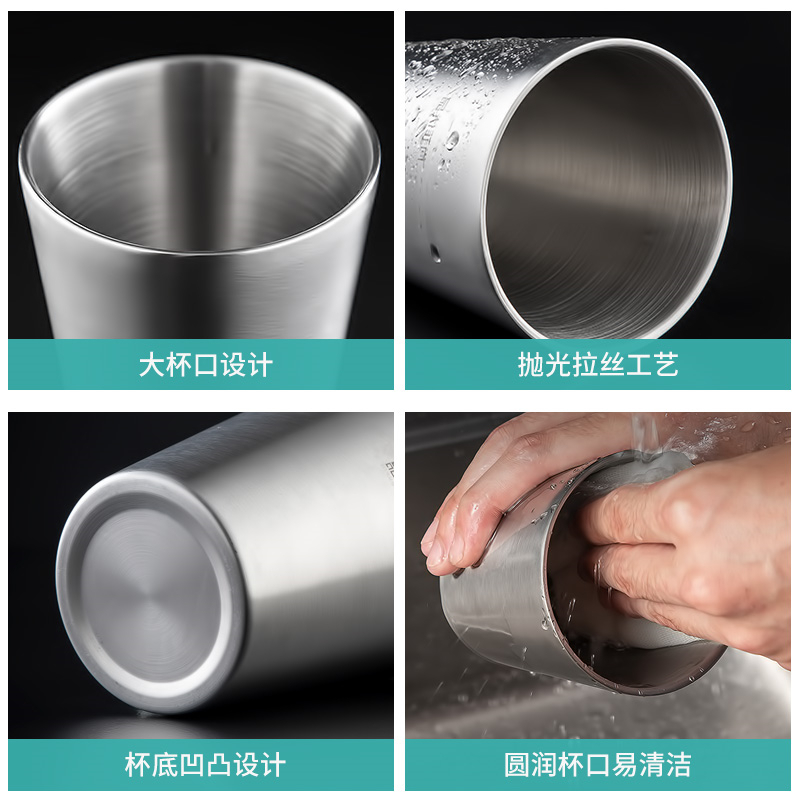 大杯口设计

抛光拉丝工艺

杯底凹凸设计

圆润杯口易清洁