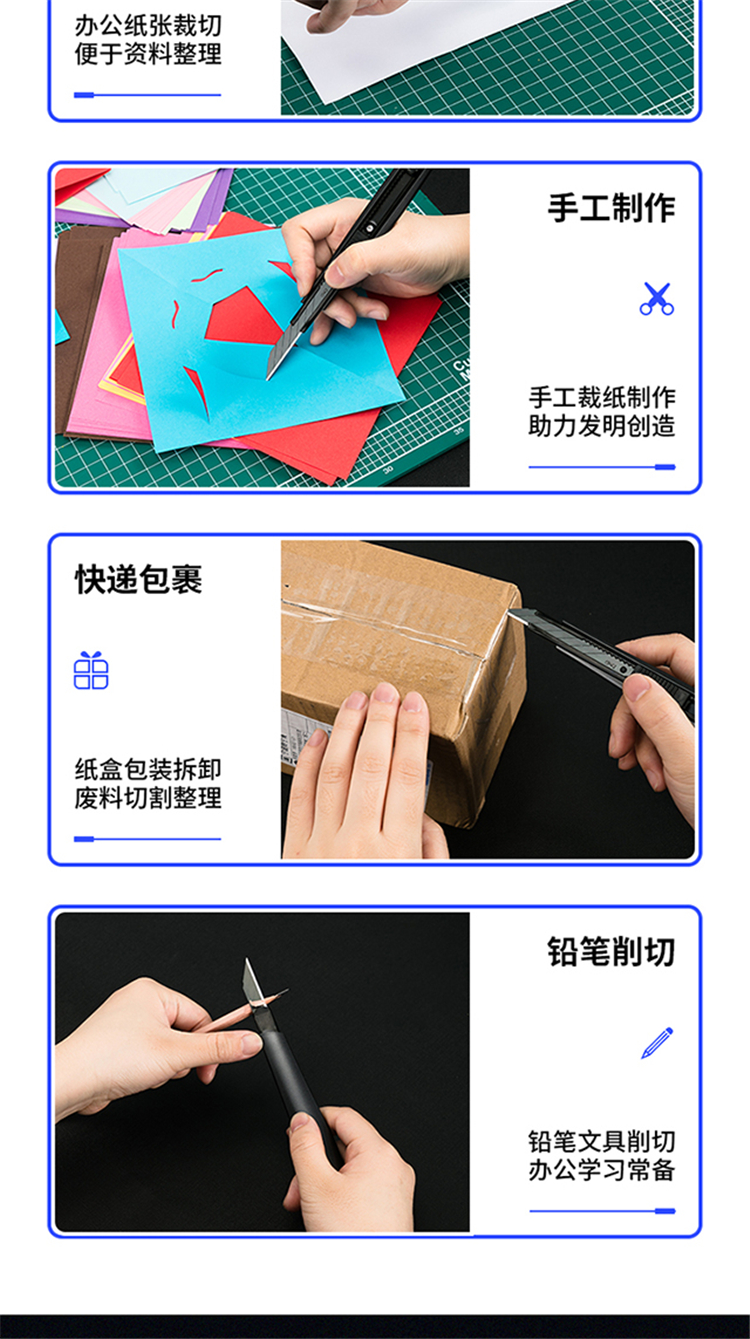 办公纸张裁切
便于资料整理

手工制作

手工裁纸制作
助力发明创造

快递包裹

纸盒包装拆卸
废料切割整理

铅笔削切

铅笔文具削切
办公学习常备