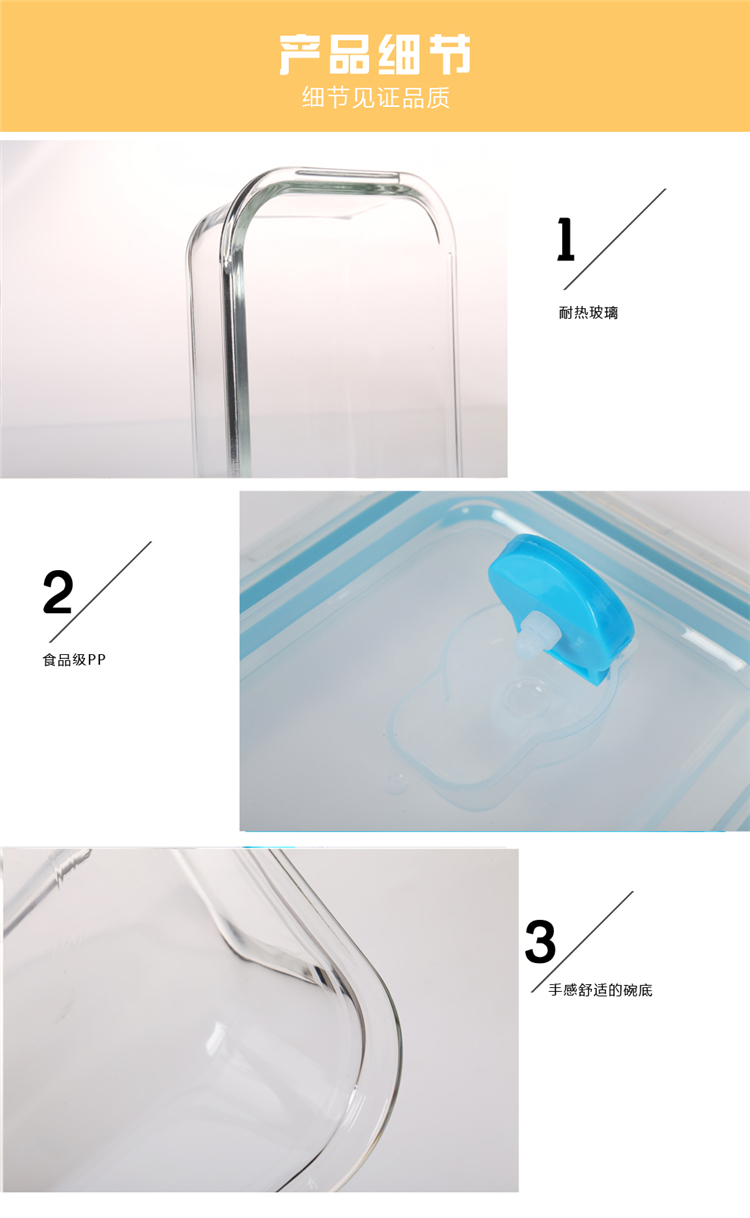 产品细节
细节见证品质

1
耐热玻璃

2
食品级PP

3
手感舒适的碗底