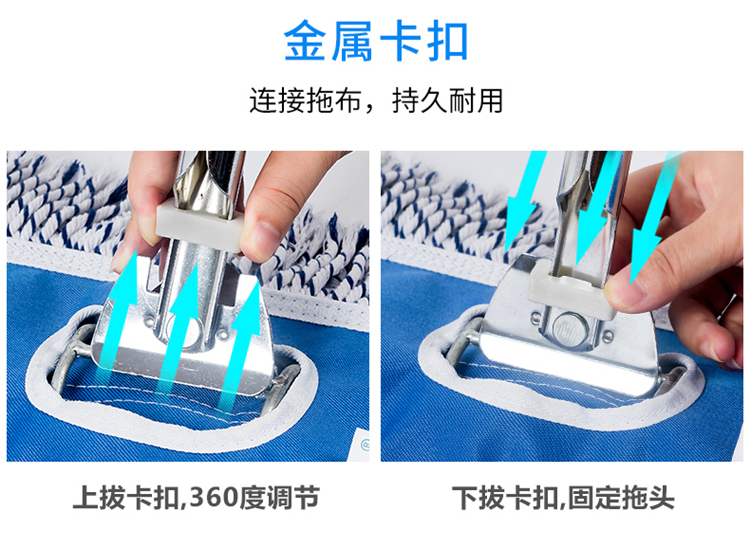 金属卡扣

连接拖布，持久耐用

上拔卡扣,360度调节

下拔卡扣,固定拖头