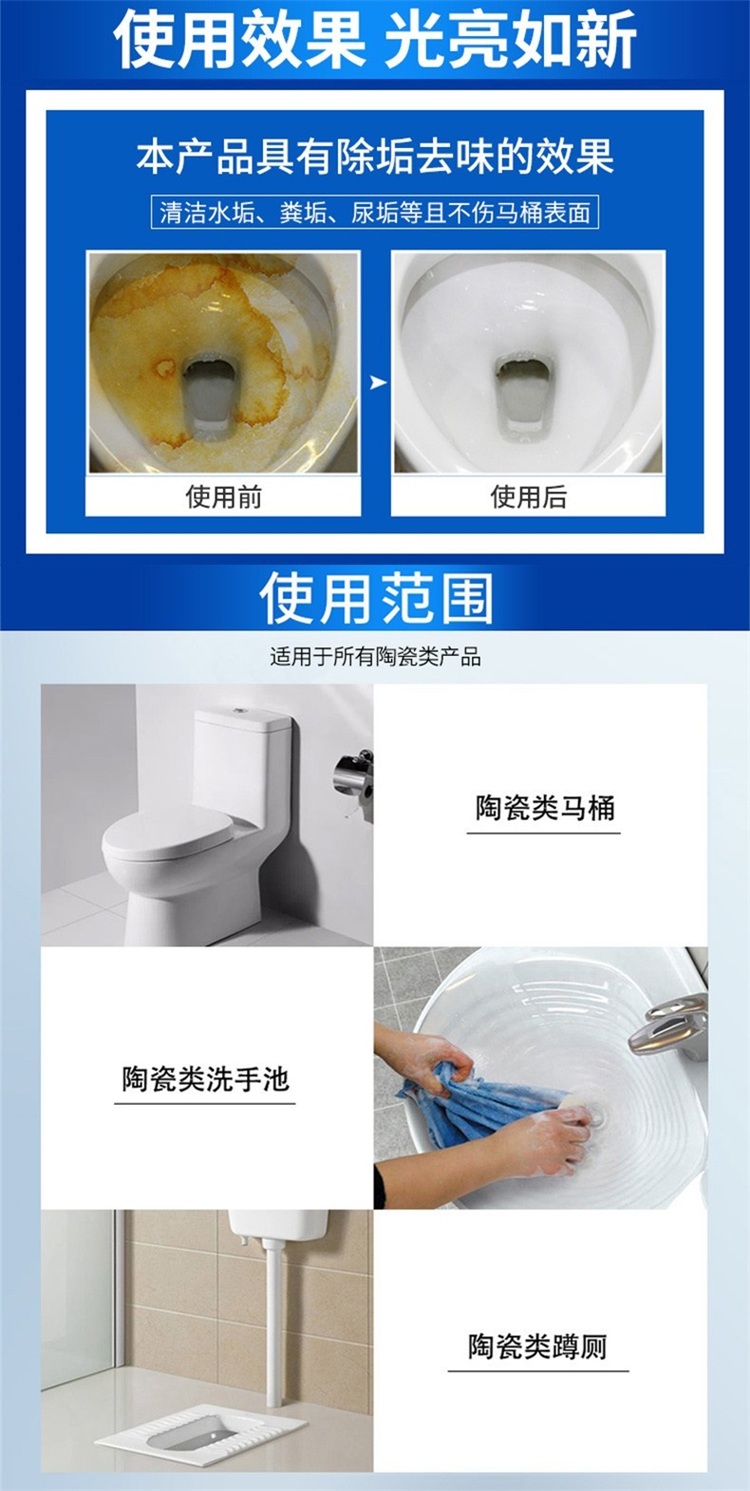 使用效果 光亮如新

本产品具有除垢去味的效果

清洁水垢、粪垢、尿垢等且不伤马桶表面

使用前

使用后

使用范围

适用于所有陶瓷类产品

陶瓷类马桶

陶瓷类洗手池

陶瓷类蹲厕