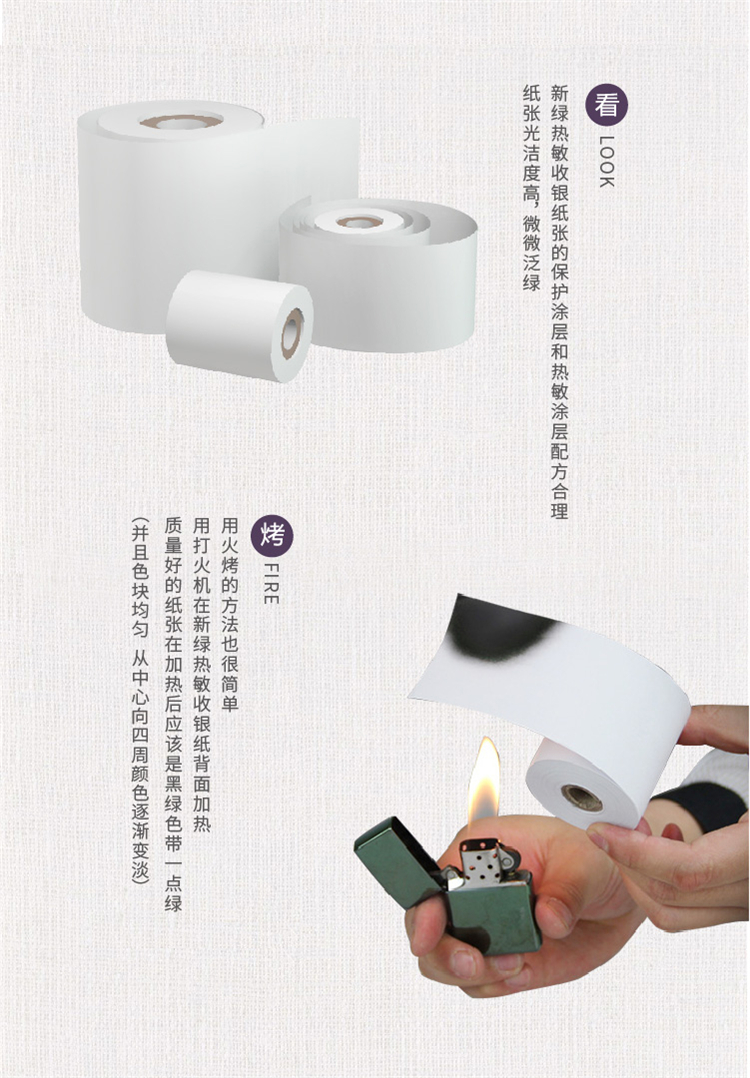 看
LOOK
新绿热敏收银纸张的保护涂层和热敏涂层配方合理
纸张光洁度高，微微泛绿

烤
FIRE
用火烤的方法也很简单
用打火机在新绿热敏收银纸背面加热
质量好的纸张在加热后应该是黑绿色带一点绿
（并且色块均匀 从中心向四周颜色逐渐变淡）