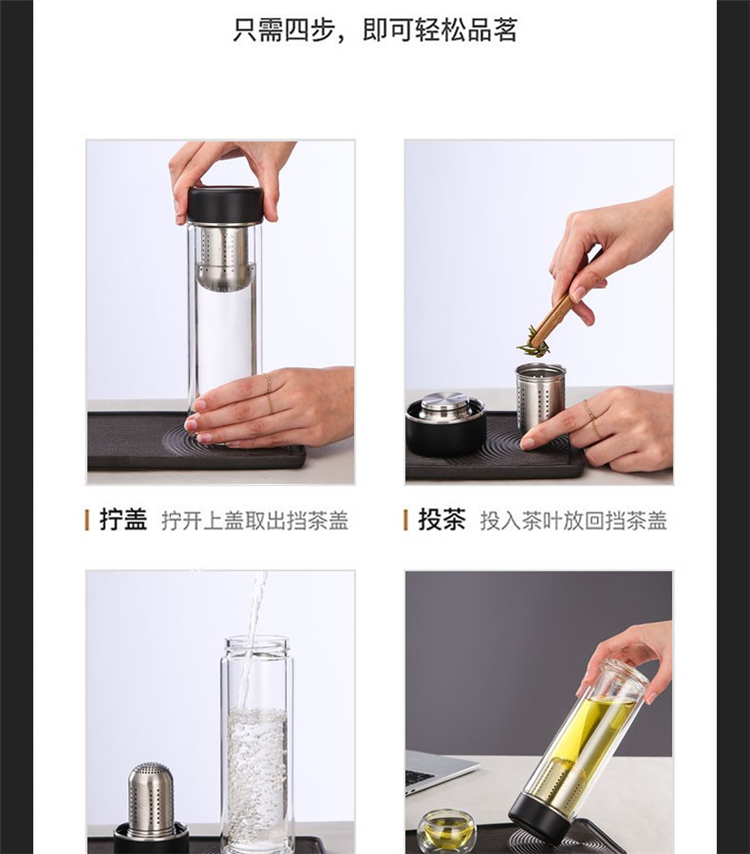 只需四步，即可轻松品茗

拧盖 拧开上盖取出挡茶盖

投茶 投入茶叶放回挡茶盖